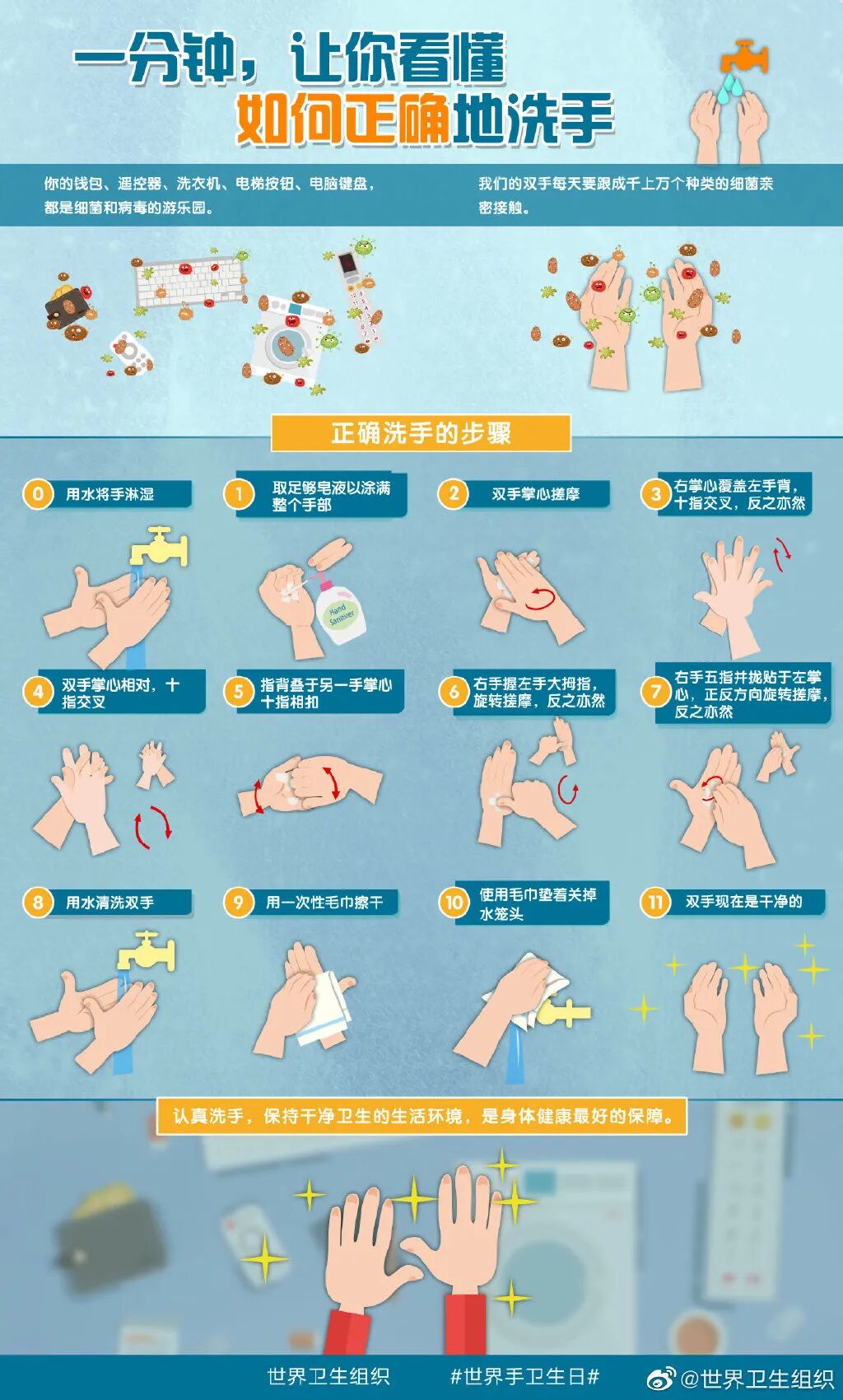 一分钟，让你看懂
如何正确地洗手

你的钱包、遥控器、洗衣机、电梯按钮、电脑键盘，都是细菌和病毒的游乐园。

我们的双手每天要跟成千上万个种类的细菌亲密接触。

正确洗手的步骤

0 用水将手淋湿

1 取足够皂液以涂满整个手部

Hand Sanitizer

2 双手掌心搓摩

3 右掌心覆盖左手背，十指交叉，反之亦然

4 双手掌心相对，十指交叉

5 指背叠于另一手掌心十指相扣

6 右手握左手大拇指，旋转搓摩，反之亦然

7 右手五指并拢贴于左掌心，正反方向旋转搓摩，反之亦然

8 用水清洗双手

9 用一次性毛巾擦干

10 使用毛巾垫着关掉水笼头

11 双手现在是干净的

认真洗手，保持干净卫生的生活环境，是身体健康最好的保障。

世界卫生组织 #世界手卫生日# @世界卫生组织