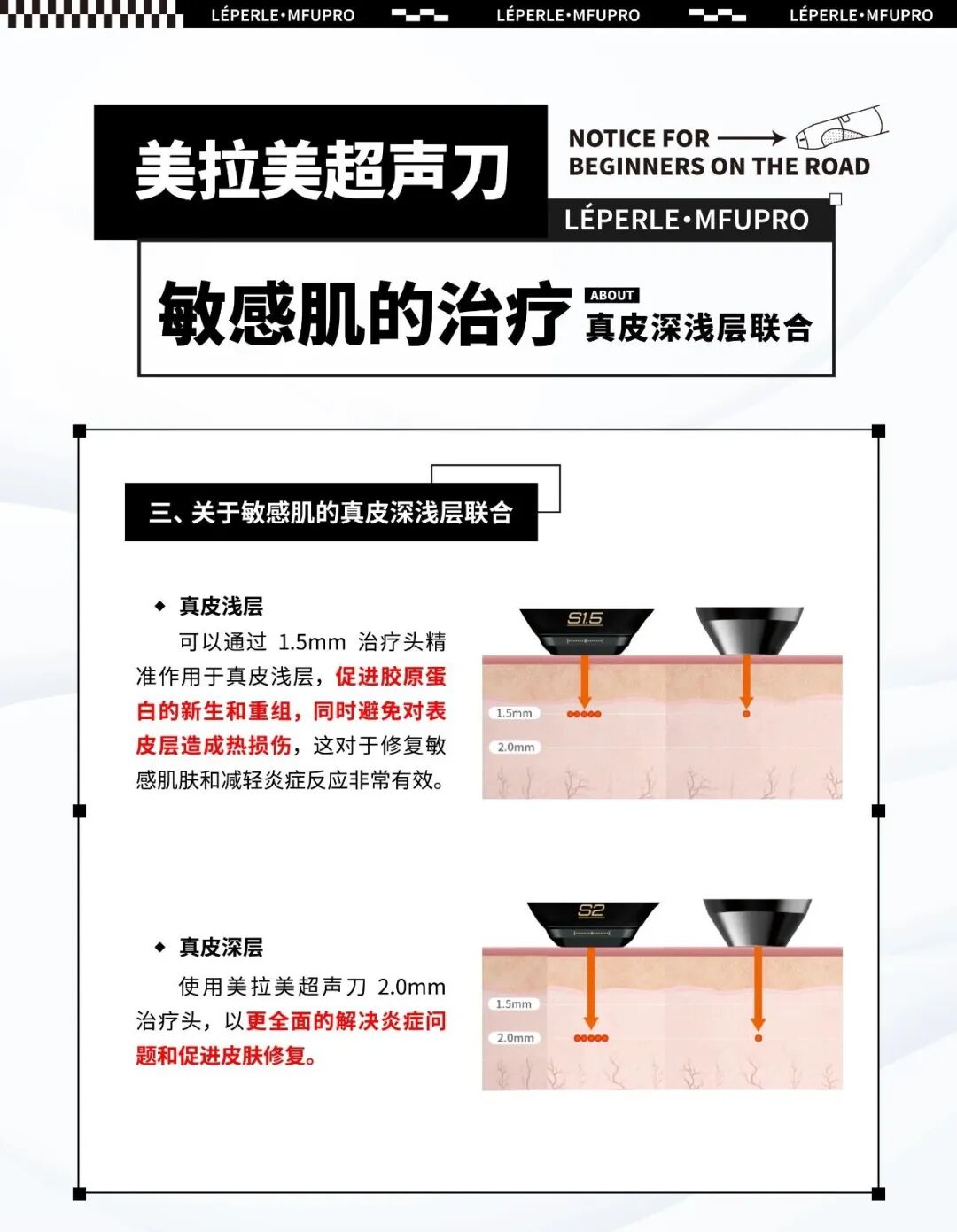 LÉPERLE·MFUPRO LÉPERLE·MFUPRO LÉPERLE·MFUPRO

美拉美超声刀

NOTICE FOR BEGINNERS ON THE ROAD

LÉPERLE·MFUPRO

敏感肌的治疗

ABOUT

真皮深浅层联合

三、关于敏感肌的真皮深浅层联合

◆ 真皮浅层

可以通过 1.5mm 治疗头精准作用于真皮浅层，促进胶原蛋白的新生和重组，同时避免对表皮层造成热损伤，这对于修复敏感肌肤和减轻炎症反应非常有效。

S1.5

1.5mm

2.0mm

◆ 真皮深层

使用美拉美超声刀 2.0mm 治疗头，以更全面的解决炎症问题和促进皮肤修复。

S2

1.5mm

2.0mm