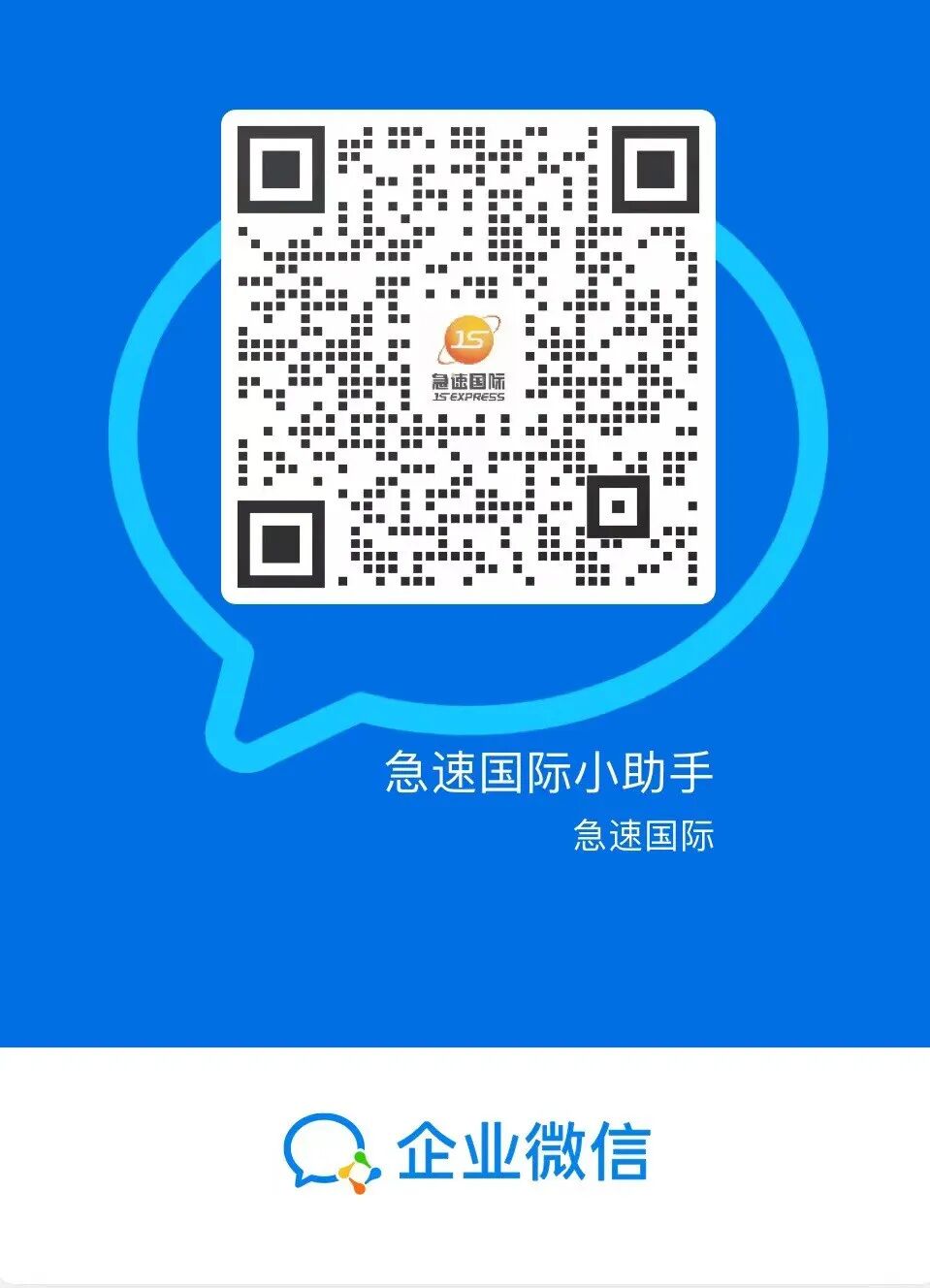 JS
急速国际
JS EXPRESS

急速国际小助手
急速国际

企业微信