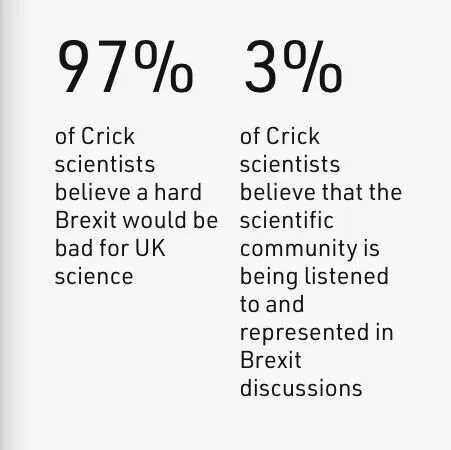 97%

of Crick scientists believe a hard Brexit would be bad for UK science

3%

of Crick scientists believe that the scientific community is being listened to and represented in Brexit discussions