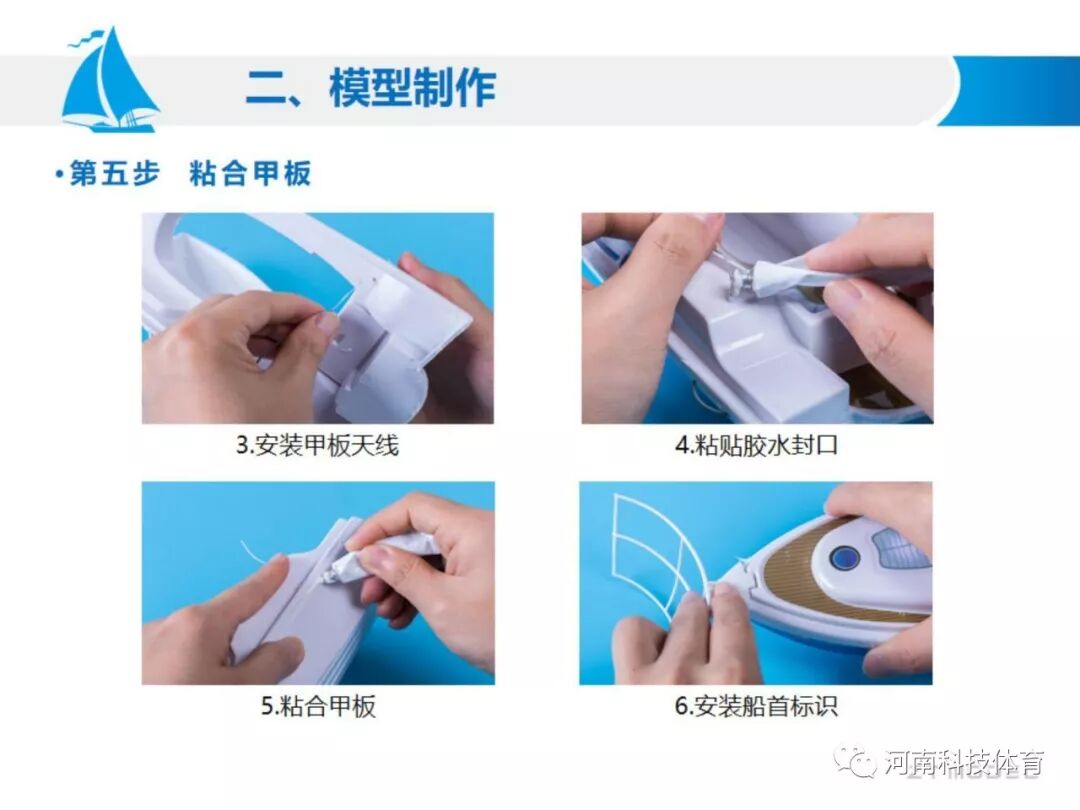 二、模型制作

•第五步 粘合甲板

3.安装甲板天线

4.粘贴胶水封口

5.粘合甲板

6.安装船首标识

河南科技体育