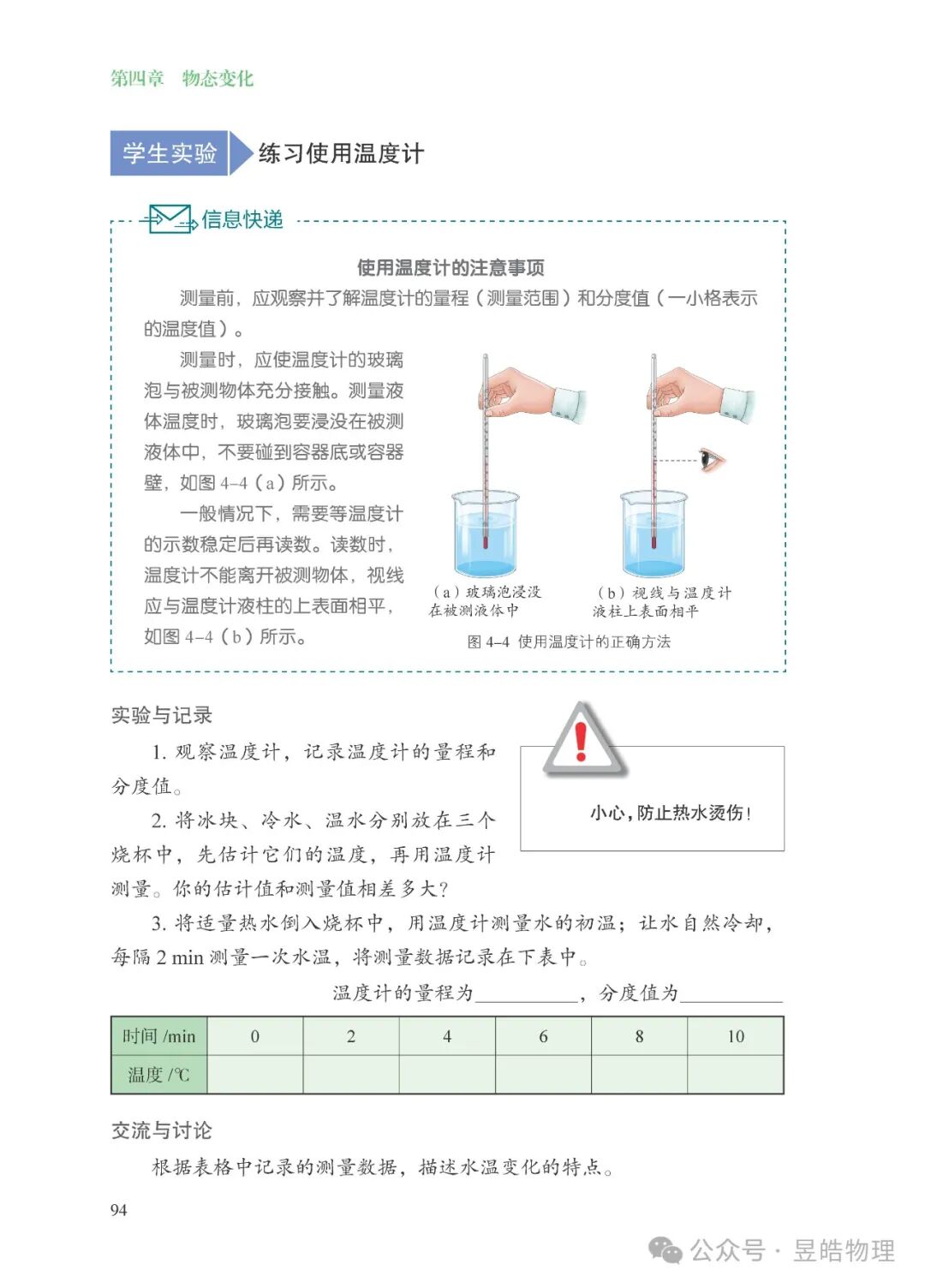 第四章 物态变化

学生实验 练习使用温度计

信息快递

使用温度计的注意事项

测量前，应观察并了解温度计的量程（测量范围）和分度值（一小格表示的温度值）。

测量时，应使温度计的玻璃泡与被测物体充分接触。测量液体温度时，玻璃泡要浸没在被测液体中，不要碰到容器底或容器壁，如图 4–4（a）所示。

一般情况下，需要等温度计的示数稳定后再读数。读数时，温度计不能离开被测物体，视线应与温度计液柱的上表面相平，如图 4–4（b）所示。

（a）玻璃泡浸没在被测液体中

（b）视线与温度计液柱上表面相平

图 4–4 使用温度计的正确方法

实验与记录

1. 观察温度计，记录温度计的量程和分度值。

2. 将冰块、冷水、温水分别放在三个烧杯中，先估计它们的温度，再用温度计测量。你的估计值和测量值相差多大？

小心，防止热水烫伤！

3. 将适量热水倒入烧杯中，用温度计测量水的初温；让水自然冷却，每隔 2 min 测量一次水温，将测量数据记录在下表中。

温度计的量程为__________，分度值为__________

| 时间 /min | 0 | 2 | 4 | 6 | 8 | 10 |
|---|---|---|---|---|---|---|
| 温度 /℃ | | | | | | |

交流与讨论

根据表格中记录的测量数据，描述水温变化的特点。

94

公众号 · 昱皓物理