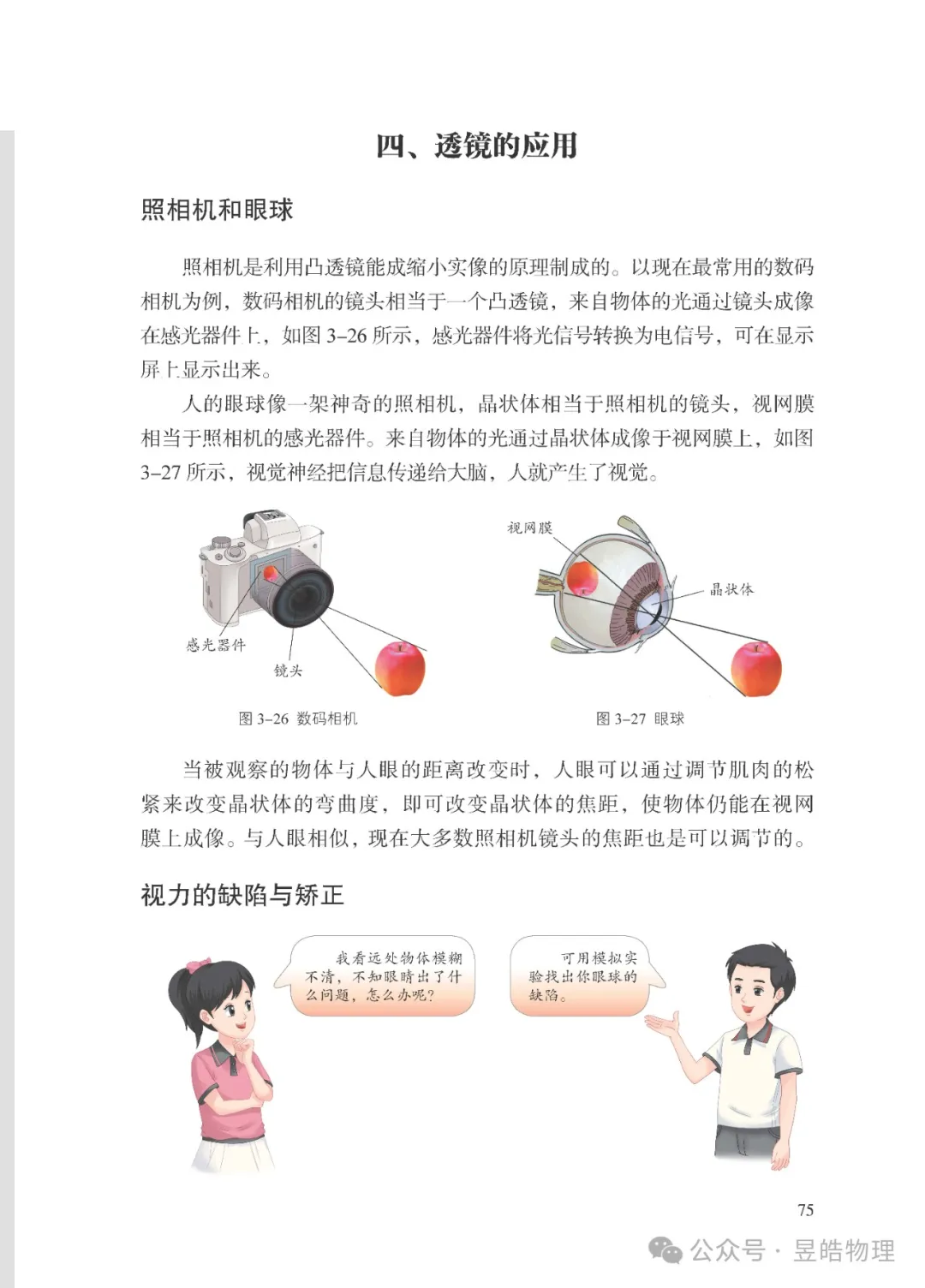 四、透镜的应用

照相机和眼球

照相机是利用凸透镜能成缩小实像的原理制成的。以现在最常用的数码相机为例，数码相机的镜头相当于一个凸透镜，来自物体的光通过镜头成像在感光器件上，如图 3–26 所示，感光器件将光信号转换为电信号，可在显示屏上显示出来。

人的眼球像一架神奇的照相机，晶状体相当于照相机的镜头，视网膜相当于照相机的感光器件。来自物体的光通过晶状体成像于视网膜上，如图 3–27 所示，视觉神经把信息传递给大脑，人就产生了视觉。

感光器件

镜头

图 3–26 数码相机

视网膜

晶状体

图 3–27 眼球

当被观察的物体与人眼的距离改变时，人眼可以通过调节肌肉的松紧来改变晶状体的弯曲度，即可改变晶状体的焦距，使物体仍能在视网膜上成像。与人眼相似，现在大多数照相机镜头的焦距也是可以调节的。

视力的缺陷与矫正

我看远处物体模糊不清，不知眼睛出了什么问题，怎么办呢？

可用模拟实验找出你眼球的缺陷。

75

公众号 · 昱皓物理