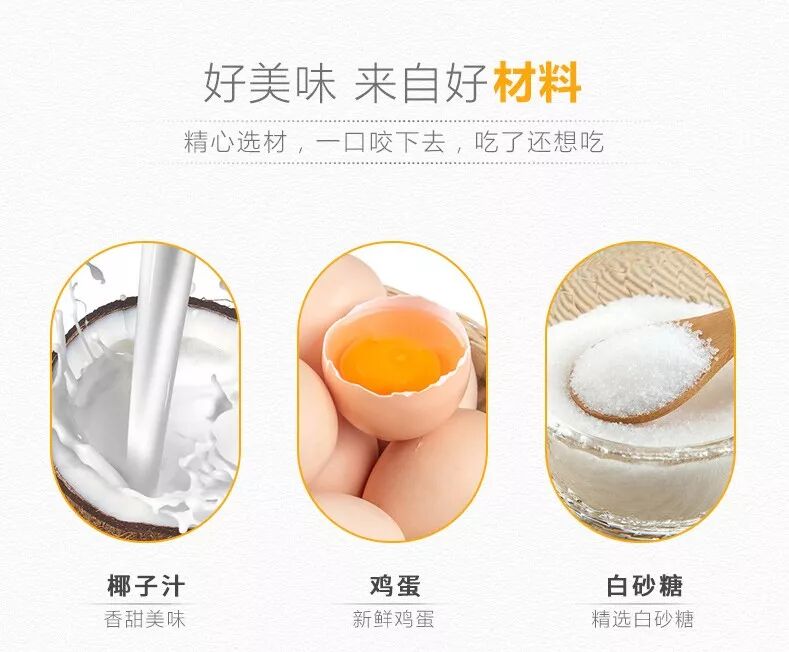 好美味 来自好材料

精心选材，一口咬下去，吃了还想吃

椰子汁
香甜美味

鸡蛋
新鲜鸡蛋

白砂糖
精选白砂糖