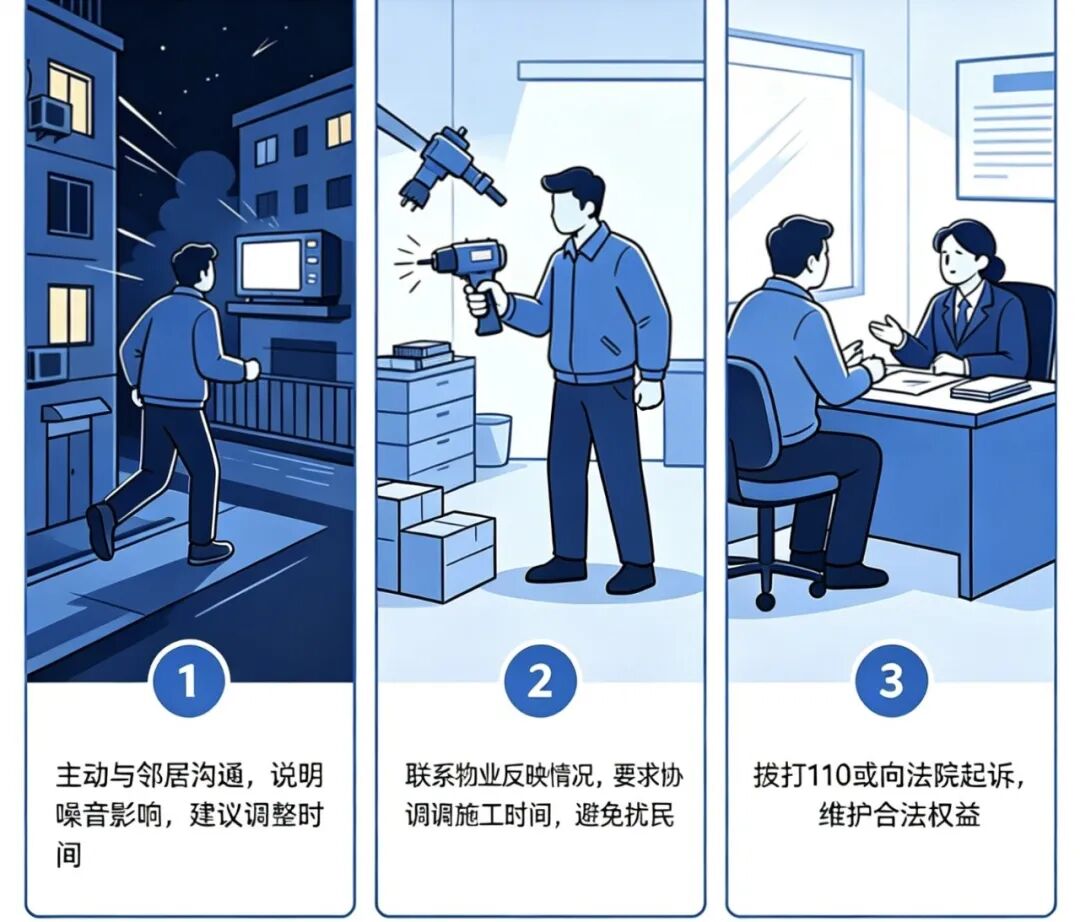 1

主动与邻居沟通，说明噪音影响，建议调整时间

2

联系物业反映情况，要求协调调施工时间，避免扰民

3

拨打110或向法院起诉，维护合法权益