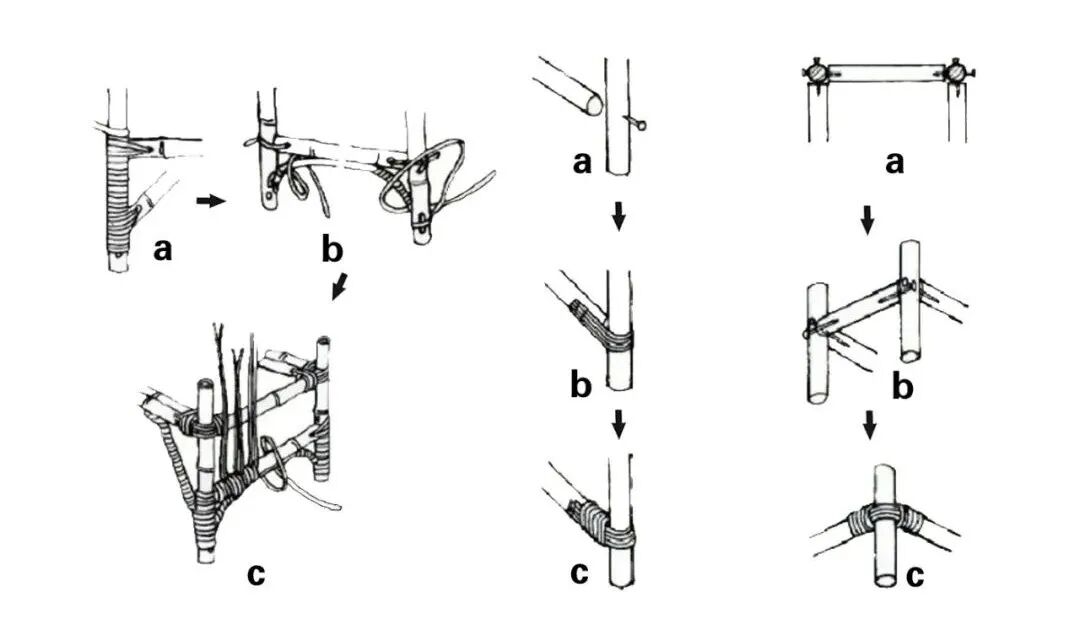 a
b
c
a
b
c
a
b
c