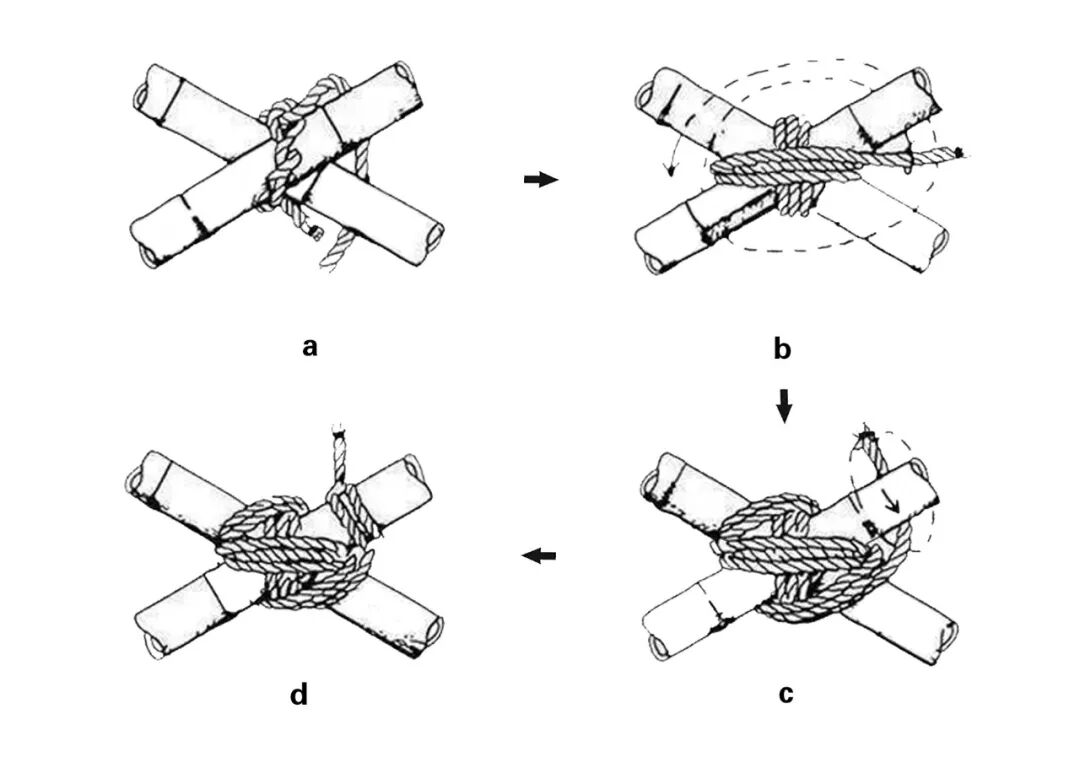 a

b

d

c