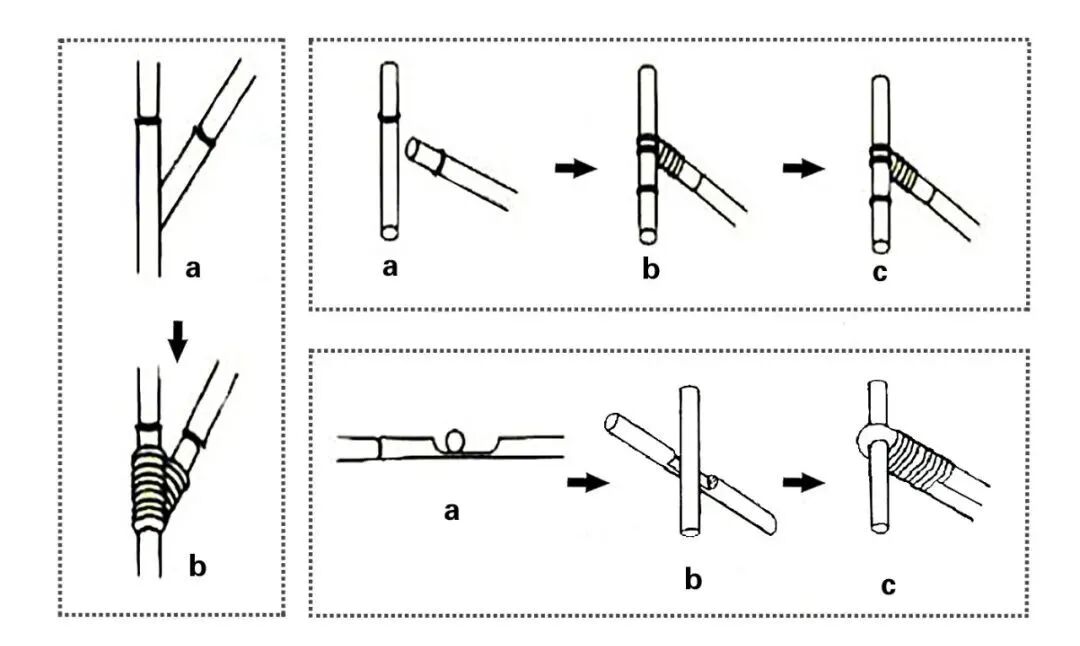 a

b

a

b

c

a

b

c