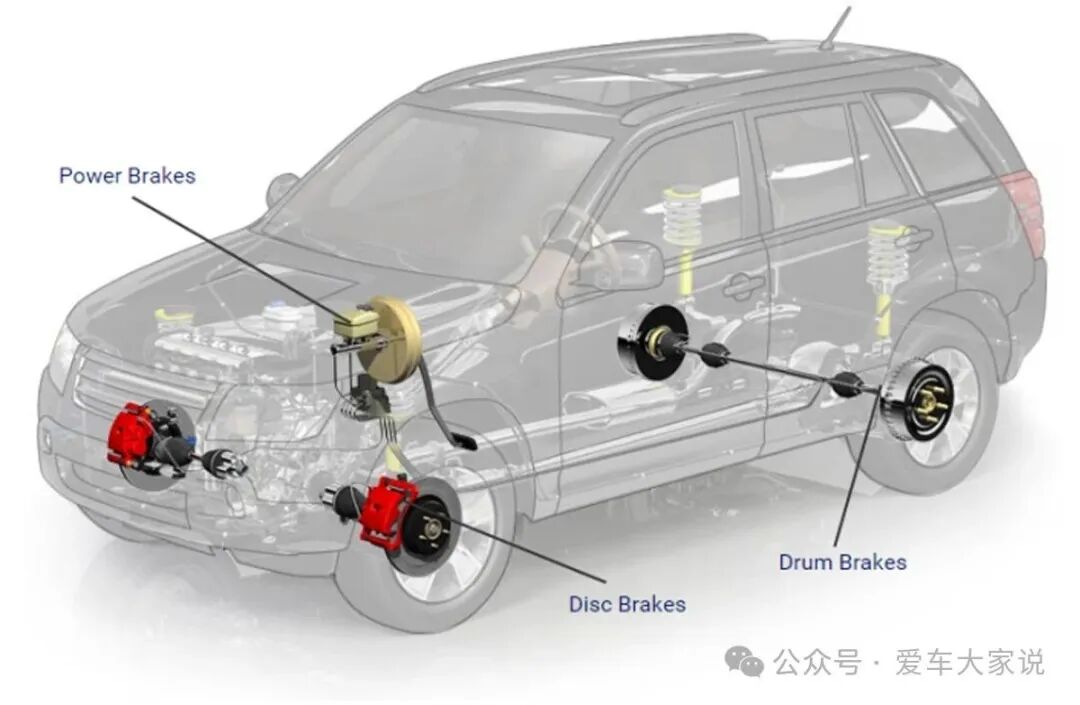 Power Brakes

Drum Brakes

Disc Brakes

公众号 · 爱车大家说