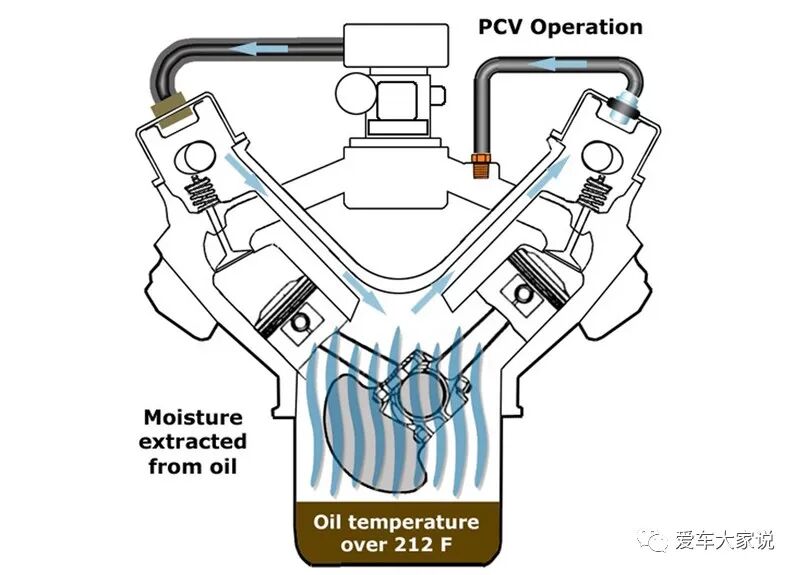 PCV Operation

Moisture extracted from oil

Oil temperature over 212 F

爱车大家说