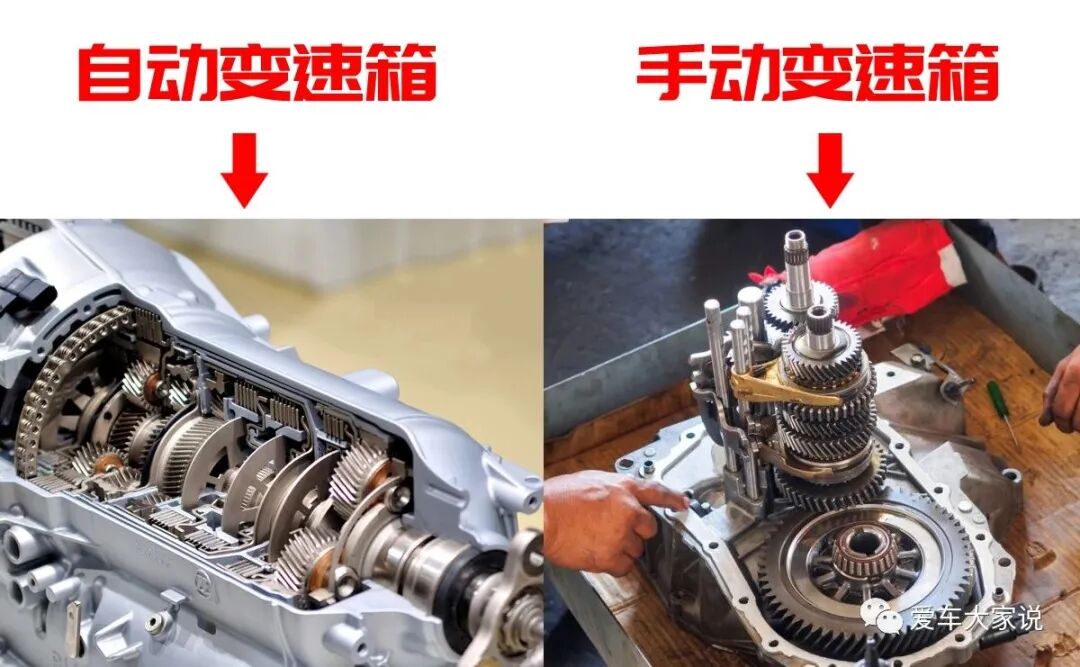 自动变速箱

手动变速箱

爱车大家说