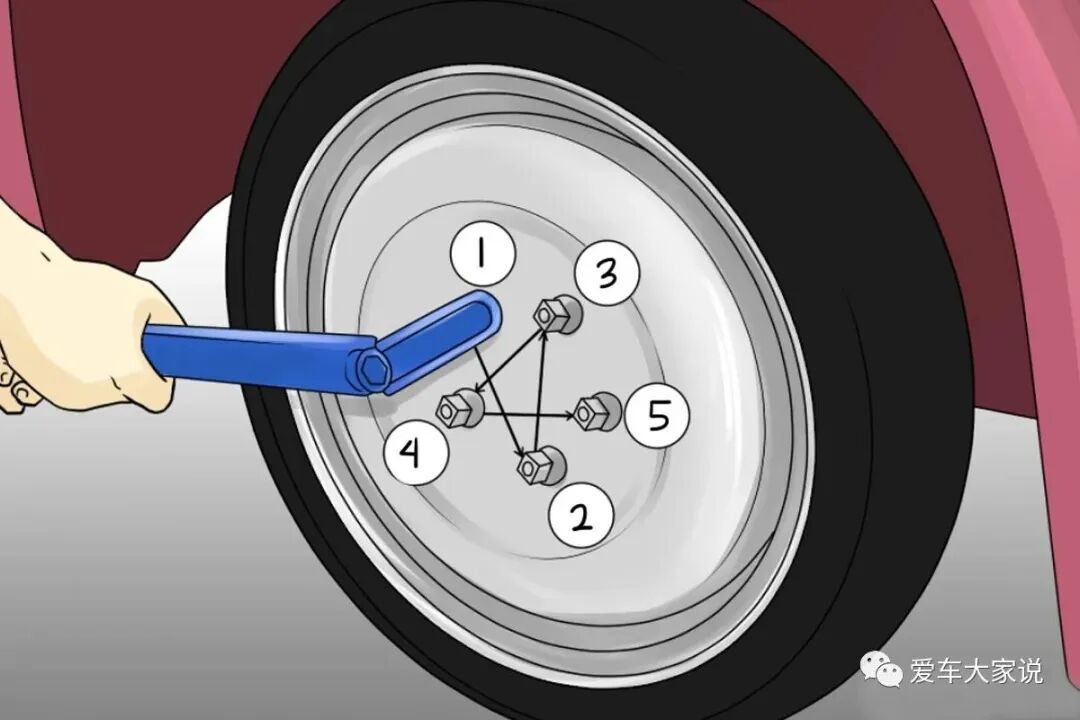 1
3
4
5
2
爱车大家说