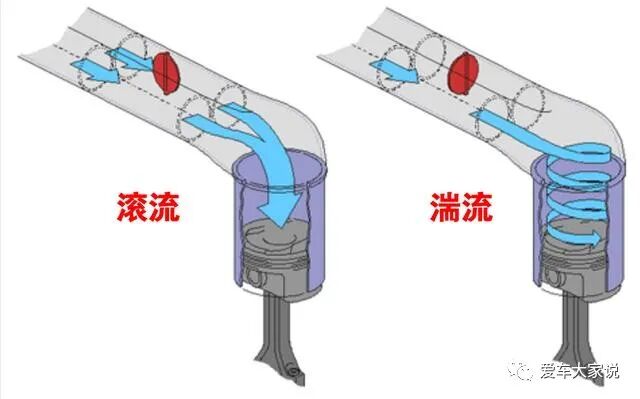 滚流

湍流

爱车大家说