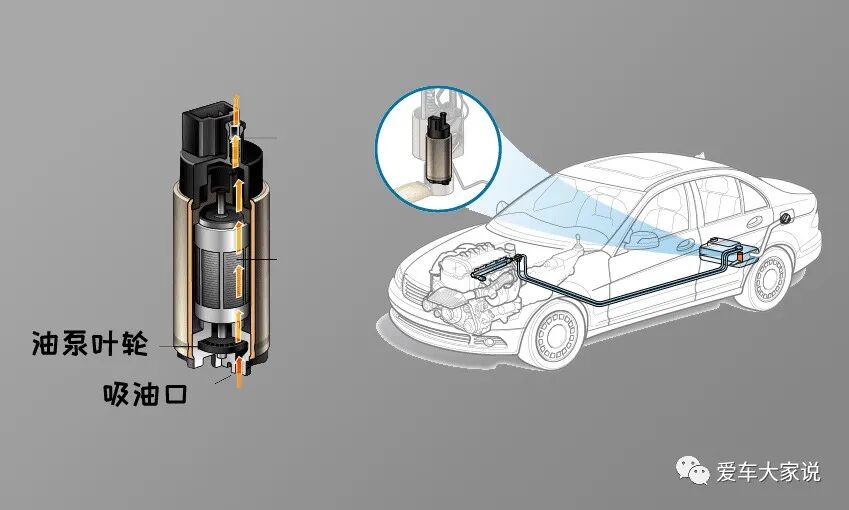 油泵叶轮
吸油口
爱车大家说