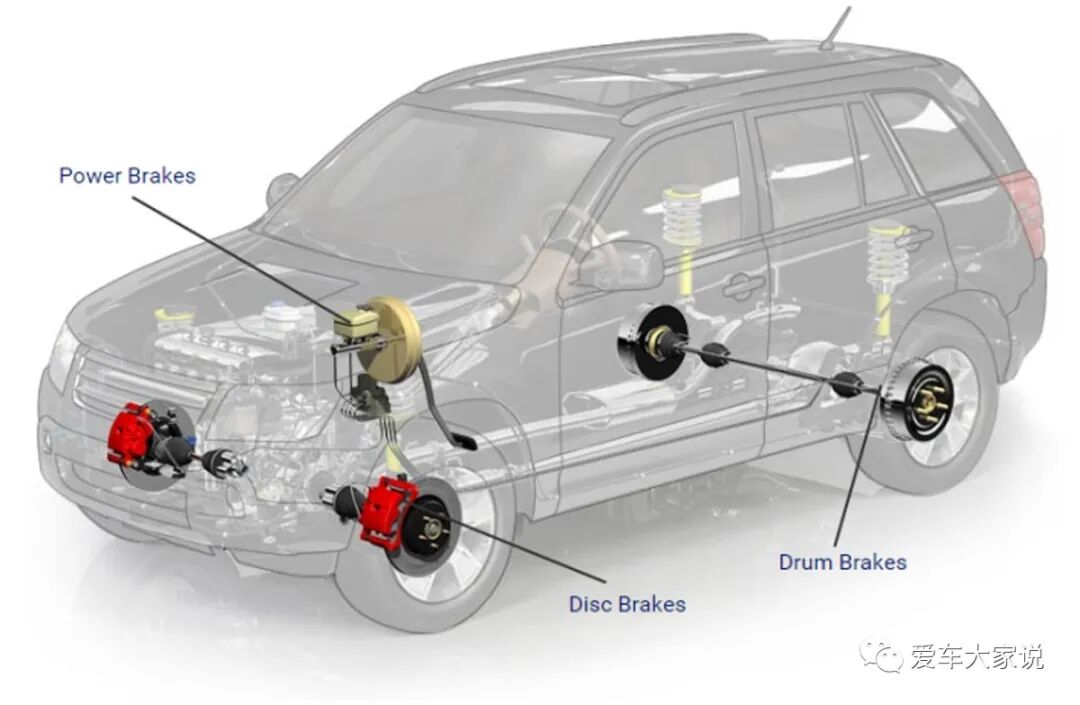 Power Brakes

Drum Brakes

Disc Brakes

爱车大家说