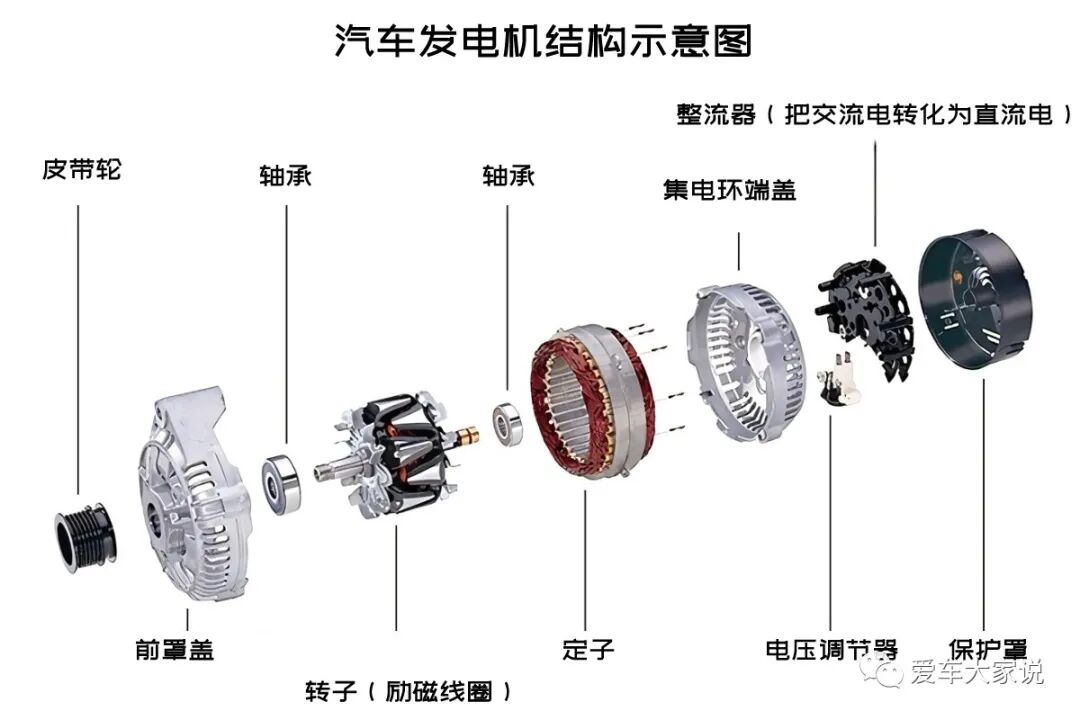 汽车发电机结构示意图

整流器（把交流电转化为直流电）

皮带轮

轴承

轴承

集电环端盖

前罩盖

转子（励磁线圈）

定子

电压调节器

保护罩

爱车大家说