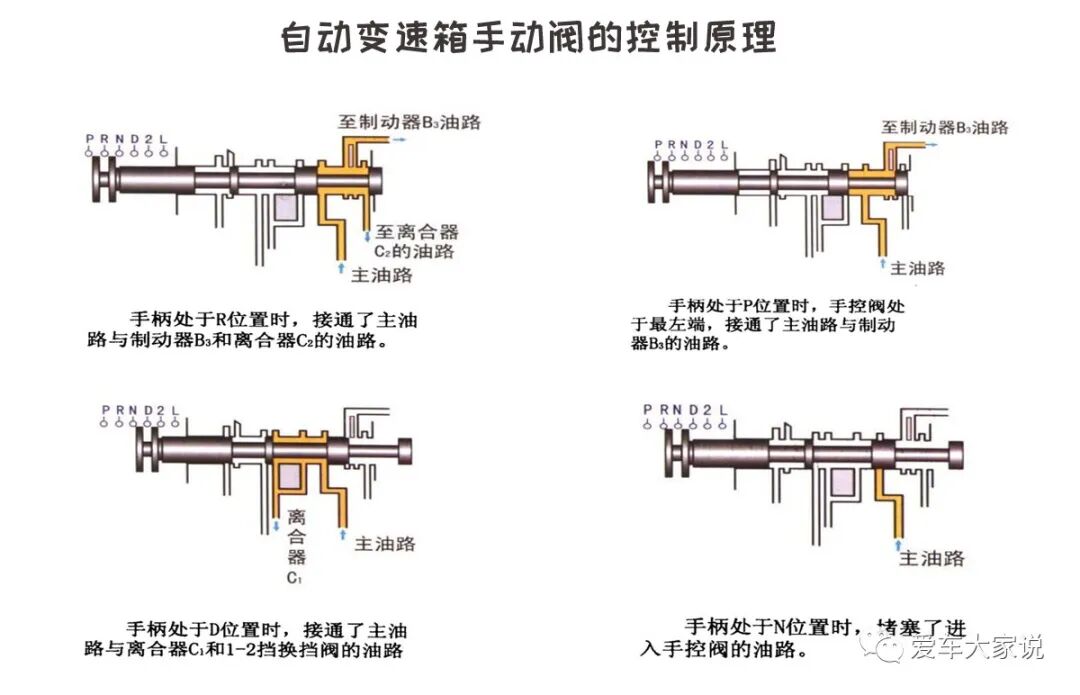 自动变速箱手动阀的控制原理

P R N D 2 L

至制动器$B_3$油路

至离合器$C_2$的油路

主油路

手柄处于R位置时，接通了主油路与制动器$B_3$和离合器$C_2$的油路。

P R N D 2 L

至制动器$B_3$油路

主油路

手柄处于P位置时，手控阀处于最左端，接通了主油路与制动器$B_3$的油路。

P R N D 2 L

离合器$C_1$

主油路

手柄处于D位置时，接通了主油路与离合器$C_1$和1-2挡换挡阀的油路

P R N D 2 L

主油路

手柄处于N位置时，堵塞了进入手控阀的油路。

爱车大家说