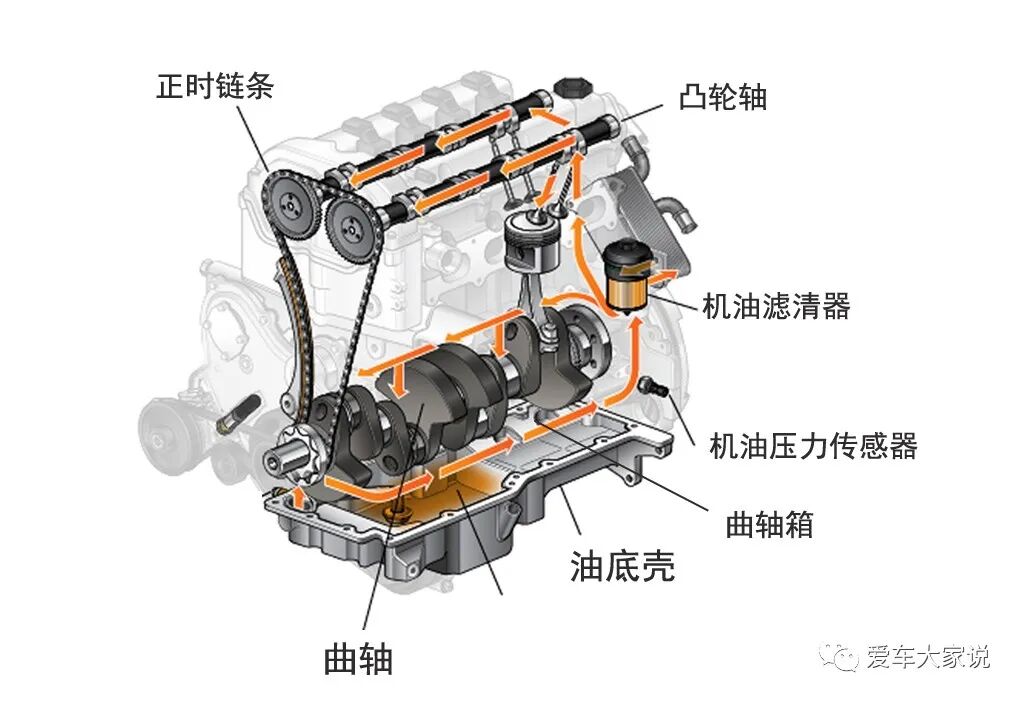 正时链条
凸轮轴
机油滤清器
机油压力传感器
曲轴箱
油底壳
曲轴
爱车大家说