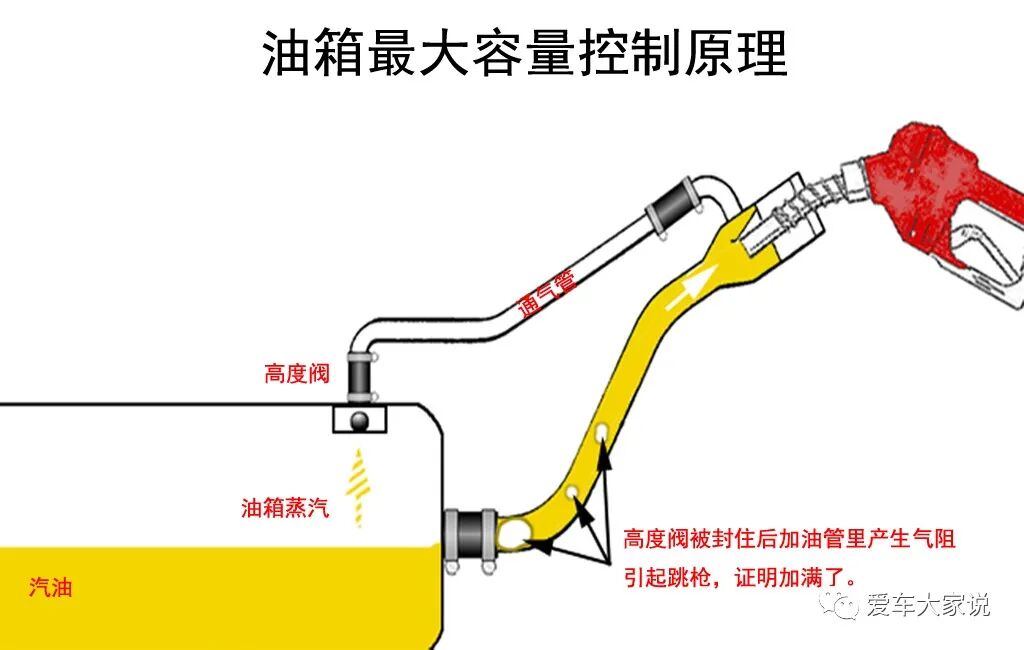 油箱最大容量控制原理

通气管

高度阀

油箱蒸汽

汽油

高度阀被封住后加油管里产生气阻引起跳枪，证明加满了。

爱车大家说