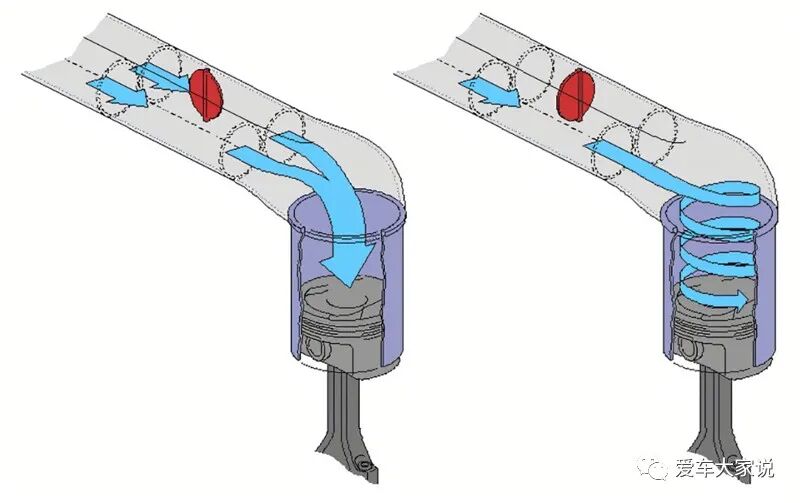 爱车大家说