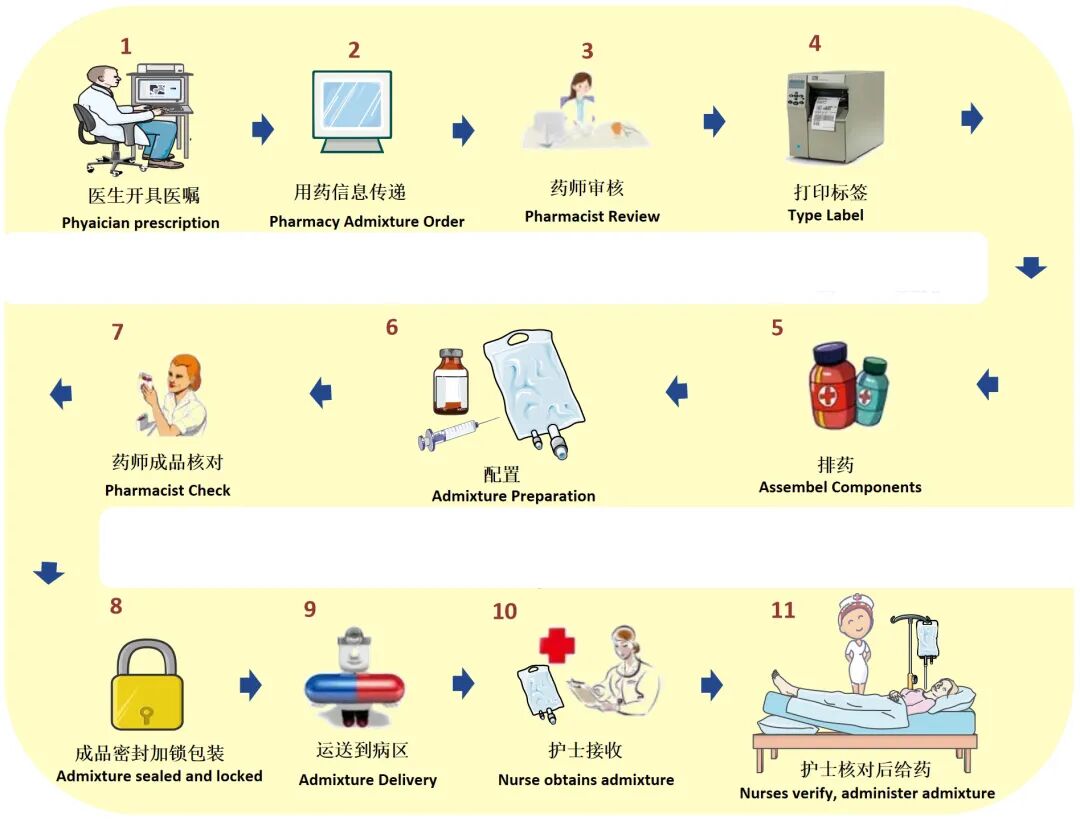 1
医生开具医嘱
Phyaician prescription

2
用药信息传递
Pharmacy Admixture Order

3
药师审核
Pharmacist Review

4
打印标签
Type Label

5
排药
Assembel Components

6
配置
Admixture Preparation

7
药师成品核对
Pharmacist Check

8
成品密封加锁包装
Admixture sealed and locked

9
运送到病区
Admixture Delivery

10
护士接收
Nurse obtains admixture

11
护士核对后给药
Nurses verify, administer admixture