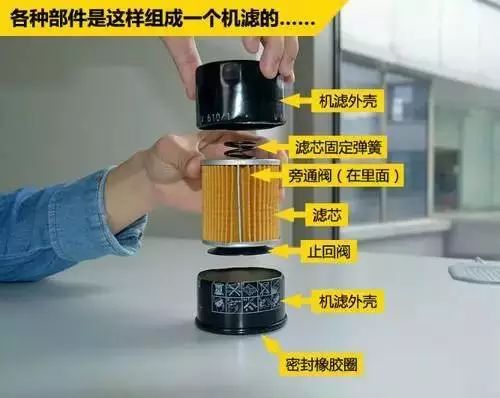 各种部件是这样组成一个机滤的……

机滤外壳

滤芯固定弹簧

旁通阀（在里面）

滤芯

止回阀

机滤外壳

密封橡胶圈