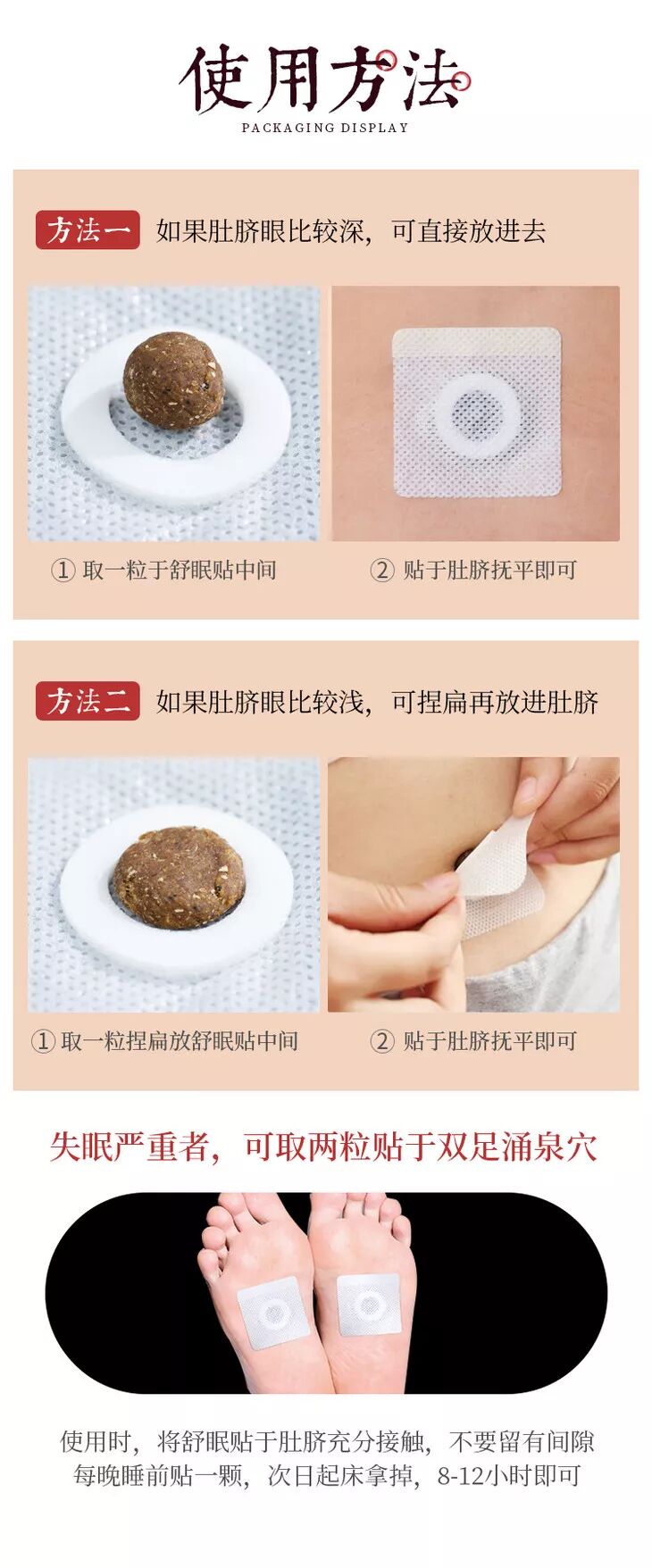 使用方法
PACKAGING DISPLAY

方法一 如果肚脐眼比较深，可直接放进去

① 取一粒于舒眠贴中间

② 贴于肚脐抚平即可

方法二 如果肚脐眼比较浅，可捏扁再放进肚脐

① 取一粒捏扁放舒眠贴中间

② 贴于肚脐抚平即可

失眠严重者，可取两粒贴于双足涌泉穴

使用时，将舒眠贴于肚脐充分接触，不要留有间隙
每晚睡前贴一颗，次日起床拿掉，8-12小时即可