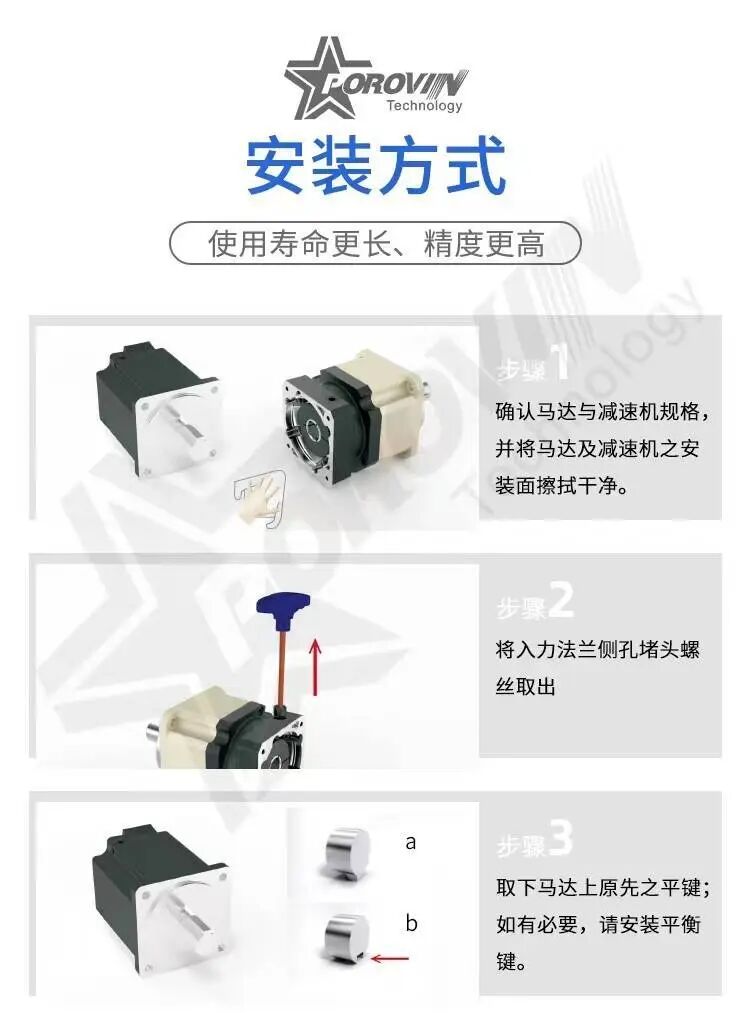 POROVIN
Technology

安装方式

使用寿命更长、精度更高

步骤1
确认马达与减速机规格，并将马达及减速机之安装面擦拭干净。

步骤2
将入力法兰侧孔堵头螺丝取出

a

b

步骤3
取下马达上原先之平键；如有必要，请安装平衡键。