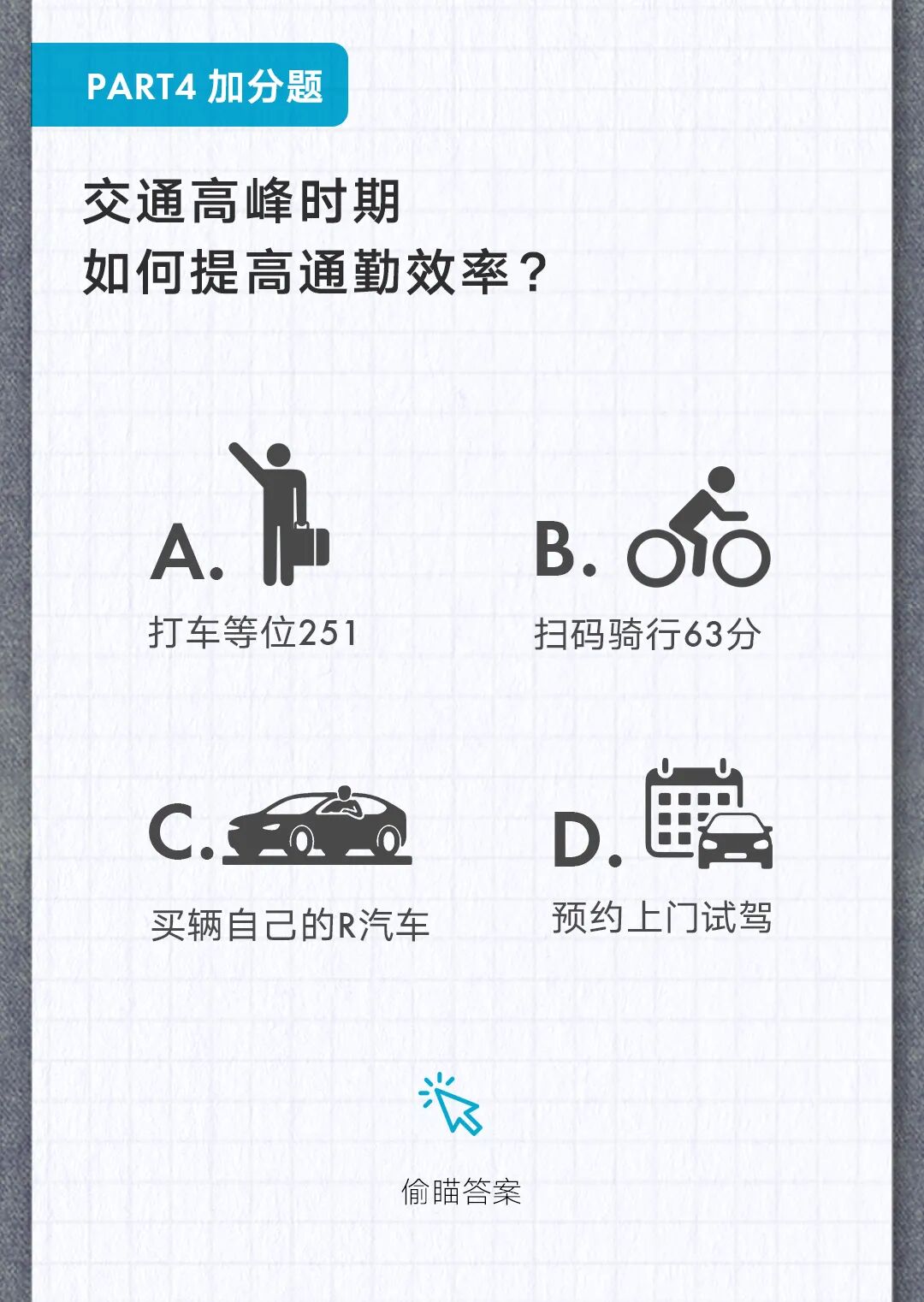 PART4 加分题

交通高峰时期
如何提高通勤效率？

A.

打车等位251

B.

扫码骑行63分

C.

买辆自己的R汽车

D.

预约上门试驾

偷瞄答案