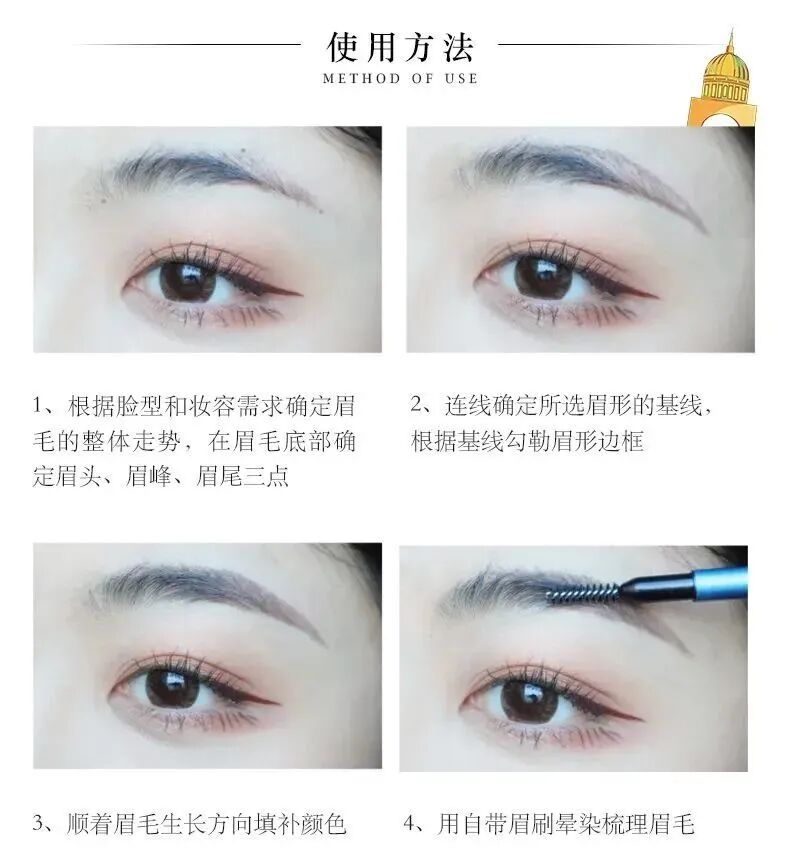 使用方法
METHOD OF USE

1、根据脸型和妆容需求确定眉毛的整体走势，在眉毛底部确定眉头、眉峰、眉尾三点

2、连线确定所选眉形的基线，根据基线勾勒眉形边框

3、顺着眉毛生长方向填补颜色

4、用自带眉刷晕染梳理眉毛