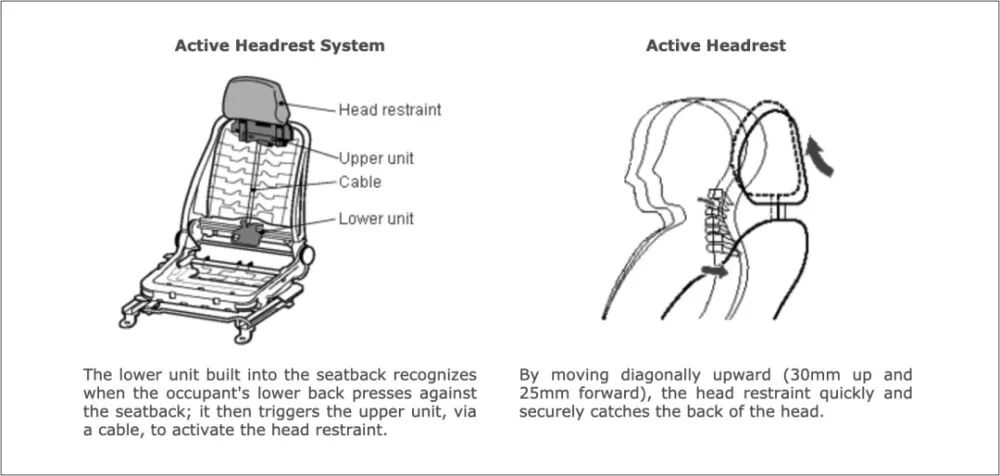 Active Headrest System

Head restraint

Upper unit

Cable

Lower unit

The lower unit built into the seatback recognizes when the occupant's lower back presses against the seatback; it then triggers the upper unit, via a cable, to activate the head restraint.

Active Headrest

By moving diagonally upward (30mm up and 25mm forward), the head restraint quickly and securely catches the back of the head.