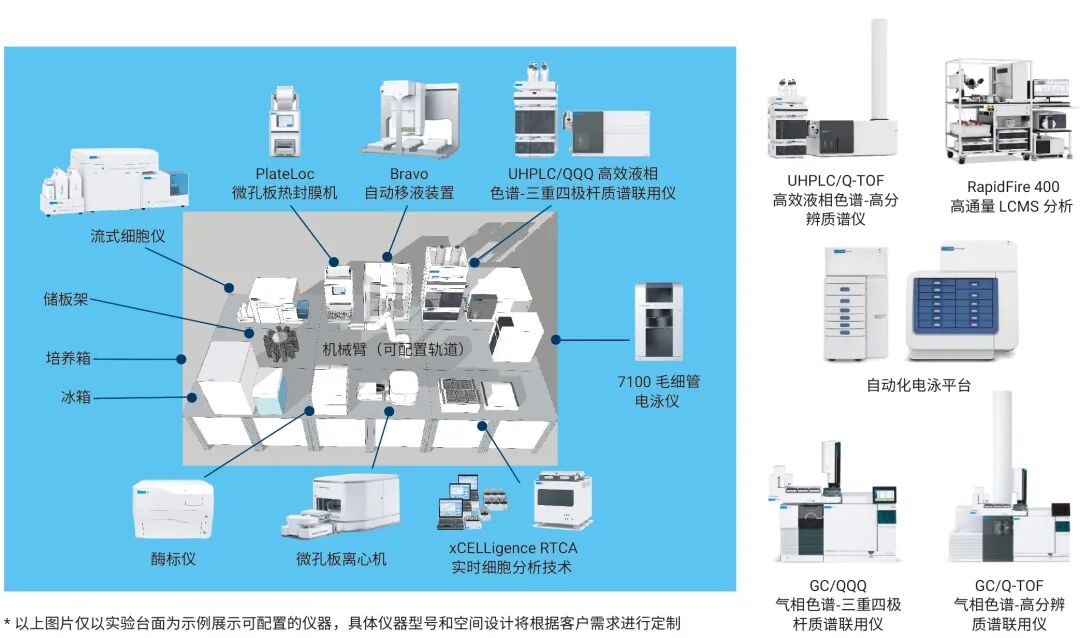 PlateLoc
微孔板热封膜机

Bravo
自动移液装置

UHPLC/QQQ 高效液相色谱-三重四极杆质谱联用仪

流式细胞仪

储板架

培养箱

冰箱

机械臂（可配置轨道）

7100 毛细管电泳仪

酶标仪

微孔板离心机

xCELLigence RTCA
实时细胞分析技术

UHPLC/Q-TOF
高效液相色谱-高分辨质谱仪

RapidFire 400
高通量 LCMS 分析

自动化电泳平台

GC/QQQ
气相色谱-三重四极杆质谱联用仪

GC/Q-TOF
气相色谱-高分辨质谱联用仪

* 以上图片仅以实验台面为示例展示可配置的仪器，具体仪器型号和空间设计将根据客户需求进行定制