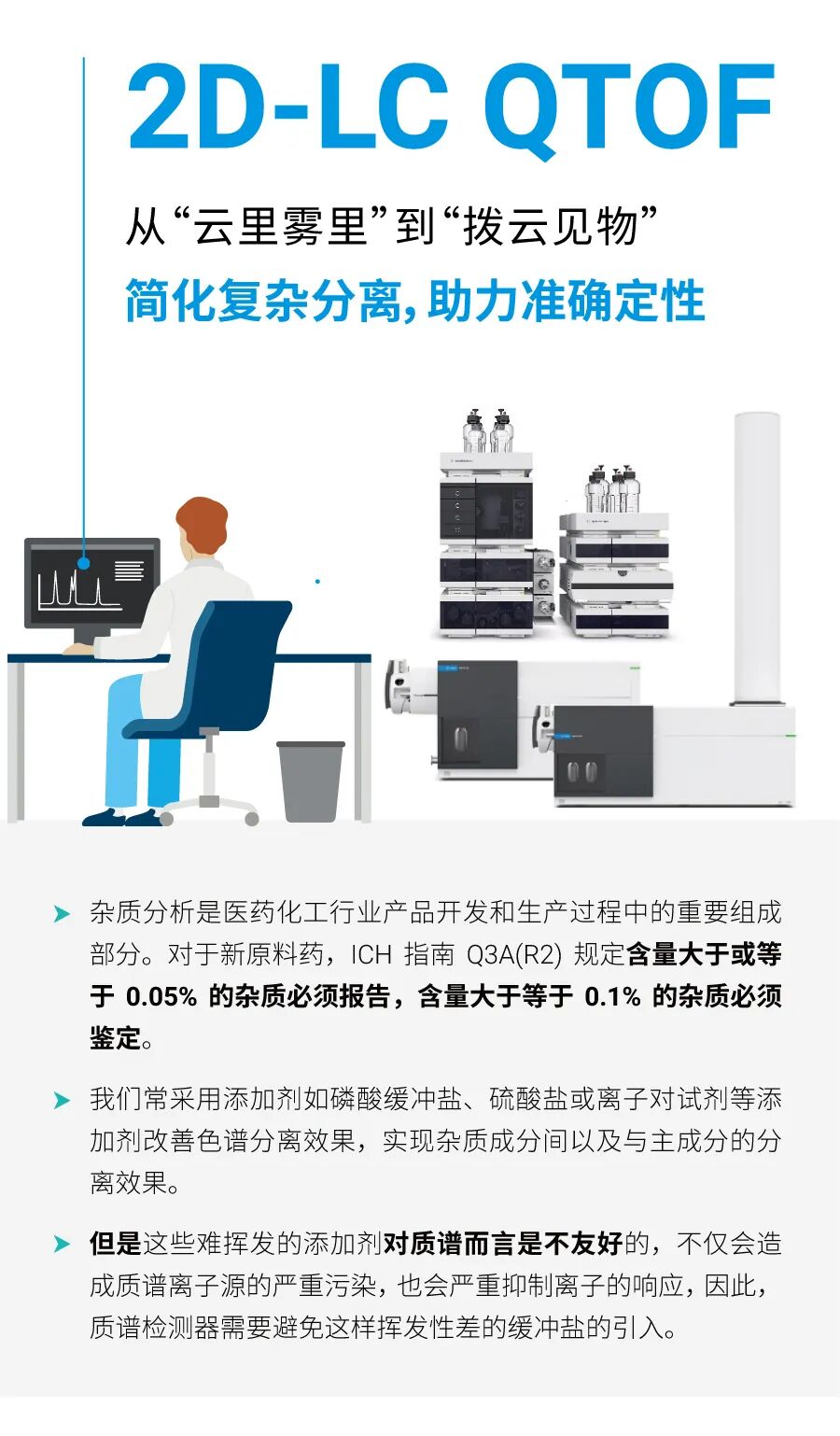 2D-LC QTOF

从“云里雾里”到“拨云见物”

简化复杂分离，助力准确定性

杂质分析是医药化工行业产品开发和生产过程中的重要组成部分。对于新原料药，ICH 指南 Q3A(R2) 规定含量大于或等于 0.05% 的杂质必须报告，含量大于等于 0.1% 的杂质必须鉴定。

我们常采用添加剂如磷酸缓冲盐、硫酸盐或离子对试剂等添加剂改善色谱分离效果，实现杂质成分间以及与主成分的分离效果。

但是这些难挥发的添加剂对质谱而言是不友好的，不仅会造成质谱离子源的严重污染，也会严重抑制离子的响应，因此，质谱检测器需要避免这样挥发性差的缓冲盐的引入。