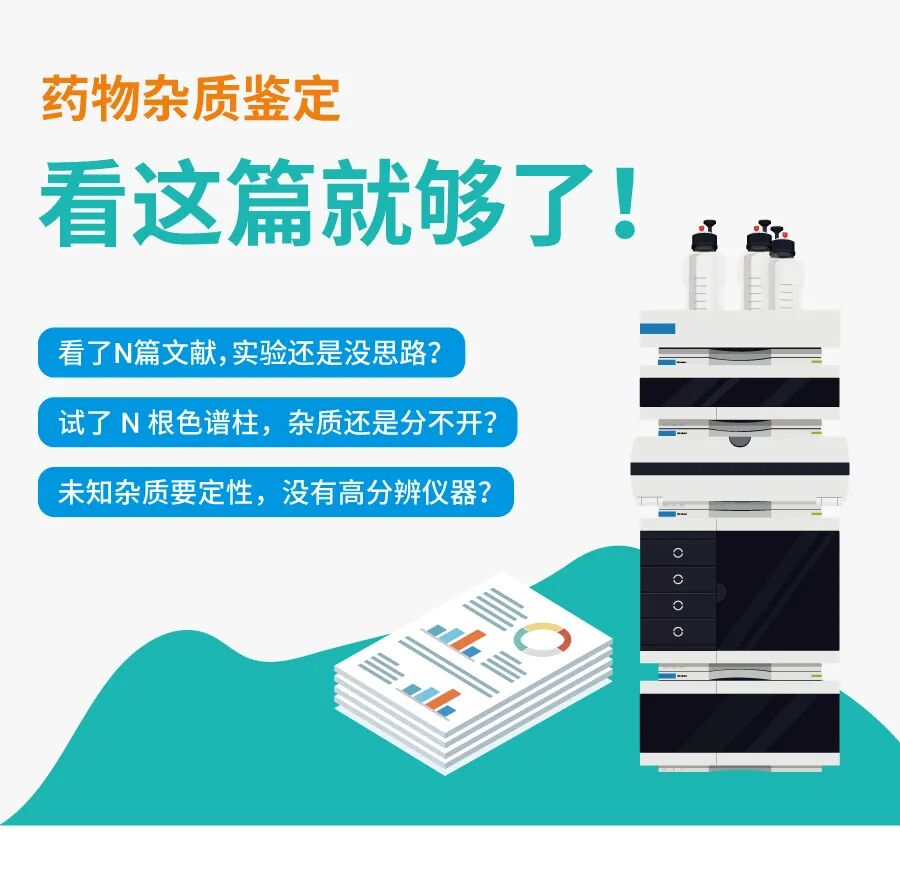 药物杂质鉴定

看这篇就够了！

看了N篇文献，实验还是没思路？

试了 N 根色谱柱，杂质还是分不开？

未知杂质要定性，没有高分辨仪器？