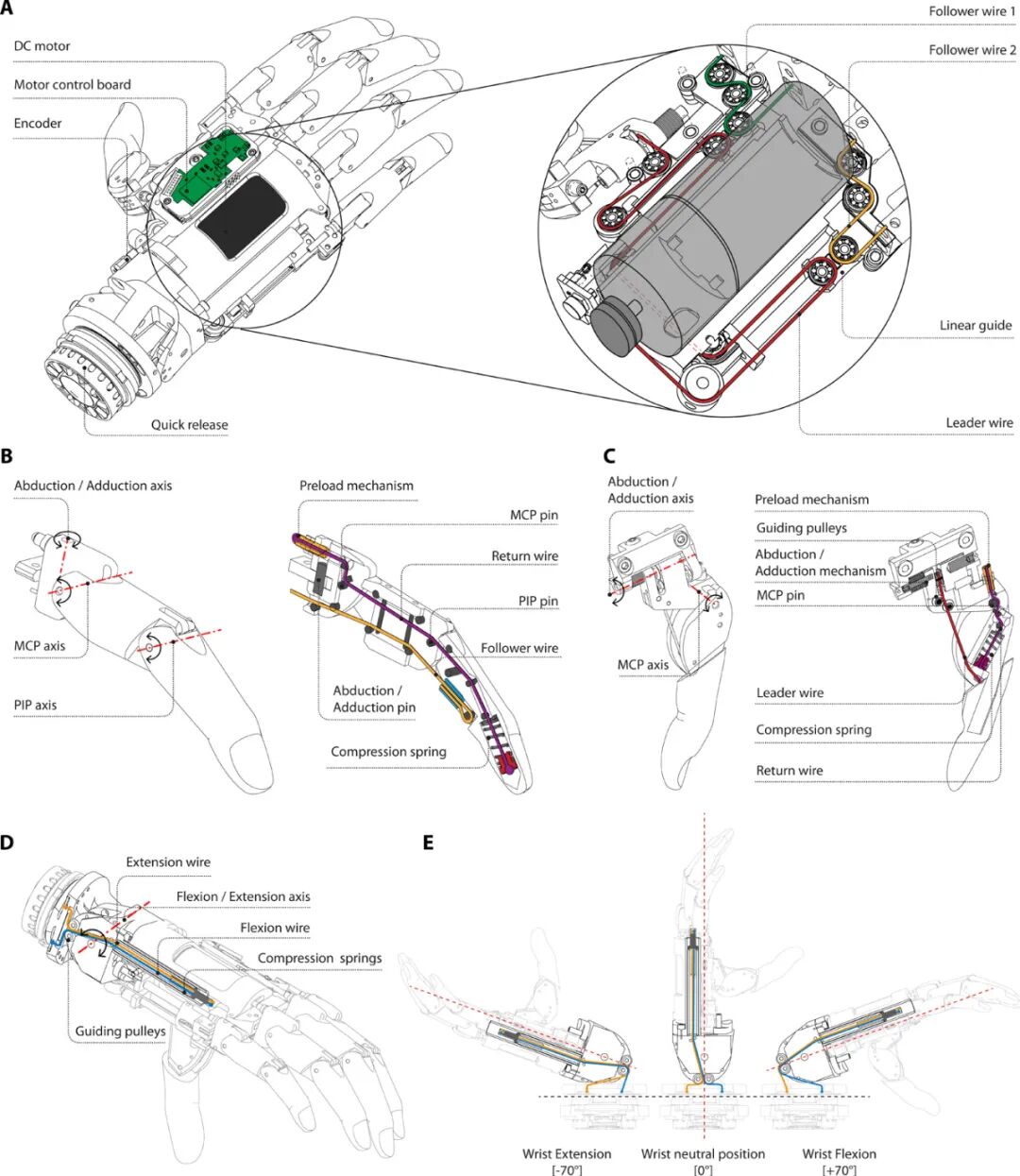 A

DC motor

Motor control board

Encoder

Quick release

Follower wire 1

Follower wire 2

Linear guide

Leader wire

B

Abduction / Adduction axis

MCP axis

PIP axis

Preload mechanism

MCP pin

Return wire

PIP pin

Follower wire

Abduction / Adduction pin

Compression spring

C

Abduction / Adduction axis

MCP axis

Preload mechanism

Guiding pulleys

Abduction / Adduction mechanism

MCP pin

Leader wire

Compression spring

Return wire

D

Extension wire

Flexion / Extension axis

Flexion wire

Compression springs

Guiding pulleys

E

Wrist Extension [-70°]

Wrist neutral position [0°]

Wrist Flexion [+70°]