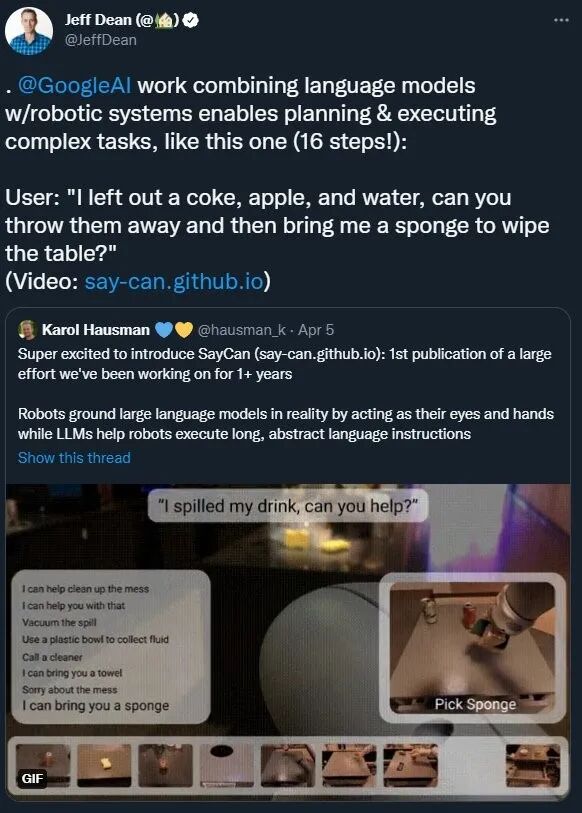 Jeff Dean (@🏡)
@JeffDean

. @GoogleAI work combining language models w/robotic systems enables planning & executing complex tasks, like this one (16 steps!):

User: "I left out a coke, apple, and water, can you throw them away and then bring me a sponge to wipe the table?"
(Video: say-can.github.io)

Karol Hausman 💙💛 @hausman_k · Apr 5
Super excited to introduce SayCan (say-can.github.io): 1st publication of a large effort we've been working on for 1+ years

Robots ground large language models in reality by acting as their eyes and hands while LLMs help robots execute long, abstract language instructions
Show this thread

"I spilled my drink, can you help?"

I can help clean up the mess
I can help you with that
Vacuum the spill
Use a plastic bowl to collect fluid
Call a cleaner
I can bring you a towel
Sorry about the mess
I can bring you a sponge

Pick Sponge

GIF