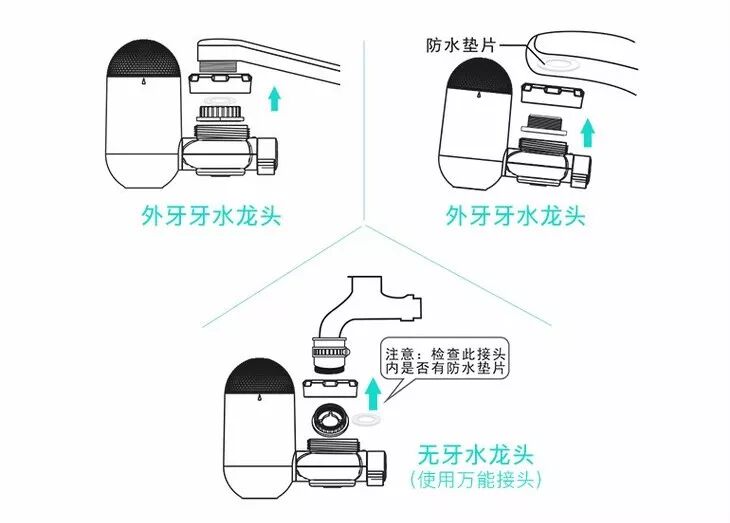 外牙牙水龙头

防水垫片

外牙牙水龙头

注意：检查此接头内是否有防水垫片

无牙水龙头
（使用万能接头）