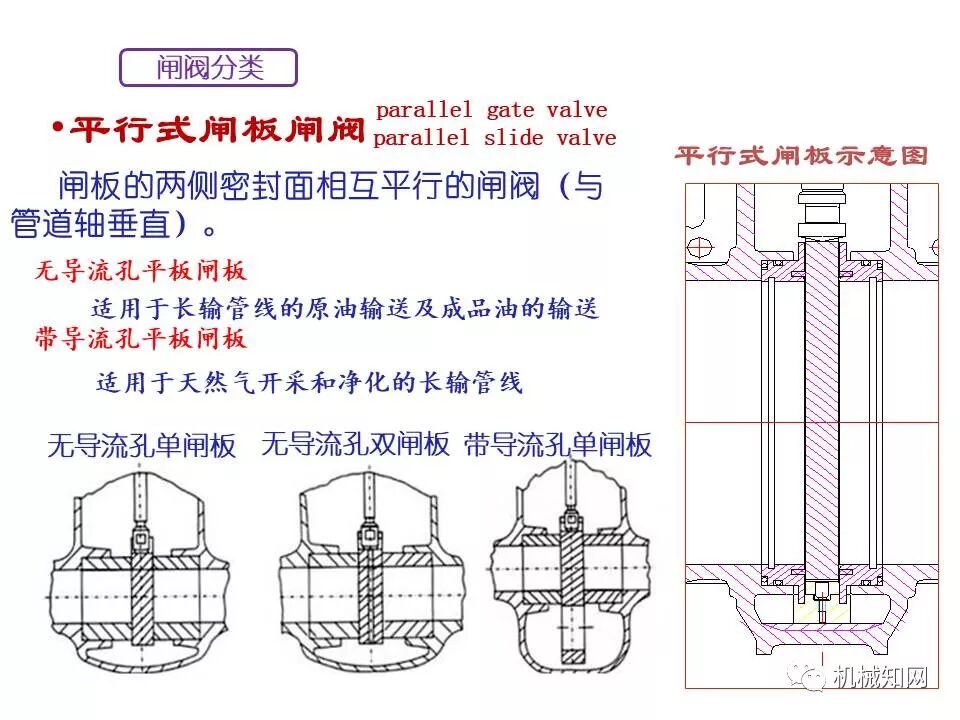 闸阀分类

•平行式闸板闸阀 parallel gate valve parallel slide valve

闸板的两侧密封面相互平行的闸阀（与管道轴垂直）。

无导流孔平板闸板

适用于长输管线的原油输送及成品油的输送

带导流孔平板闸板

适用于天然气开采和净化的长输管线

无导流孔单闸板 无导流孔双闸板 带导流孔单闸板

平行式闸板示意图

机械知网