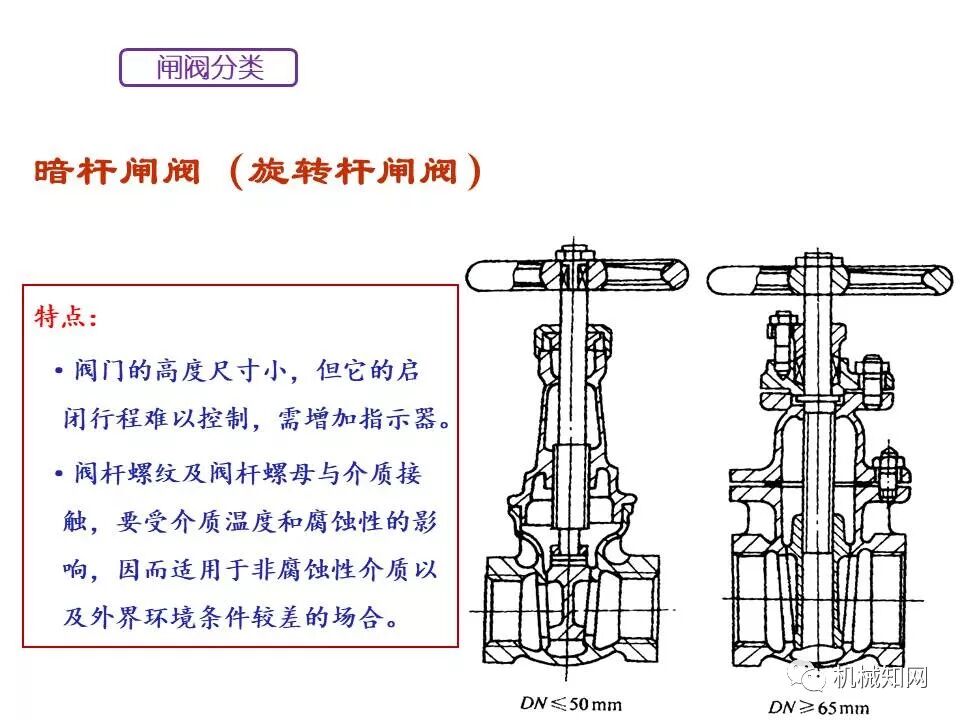 闸阀分类

暗杆闸阀（旋转杆闸阀）

特点：

• 阀门的高度尺寸小，但它的启闭行程难以控制，需增加指示器。

• 阀杆螺纹及阀杆螺母与介质接触，要受介质温度和腐蚀性的影响，因而适用于非腐蚀性介质以及外界环境条件较差的场合。

$DN \leqslant 50$ mm

$DN \geqslant 65$ mm

机械知网