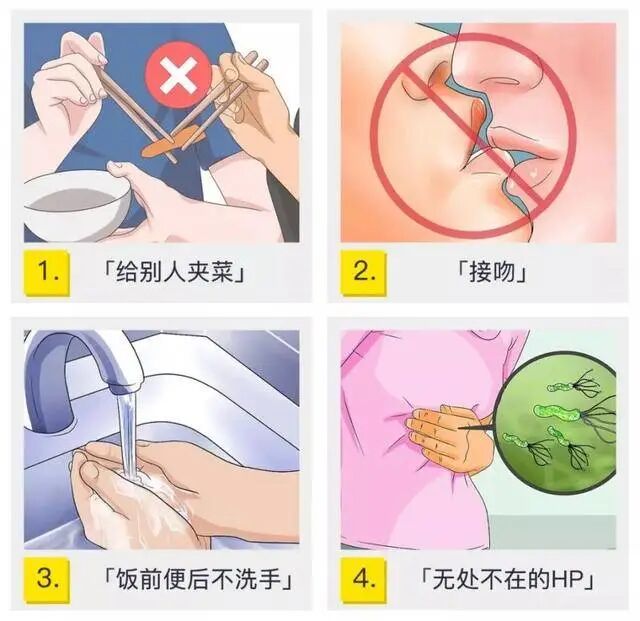 1. 「给别人夹菜」

2. 「接吻」

3. 「饭前便后不洗手」

4. 「无处不在的HP」