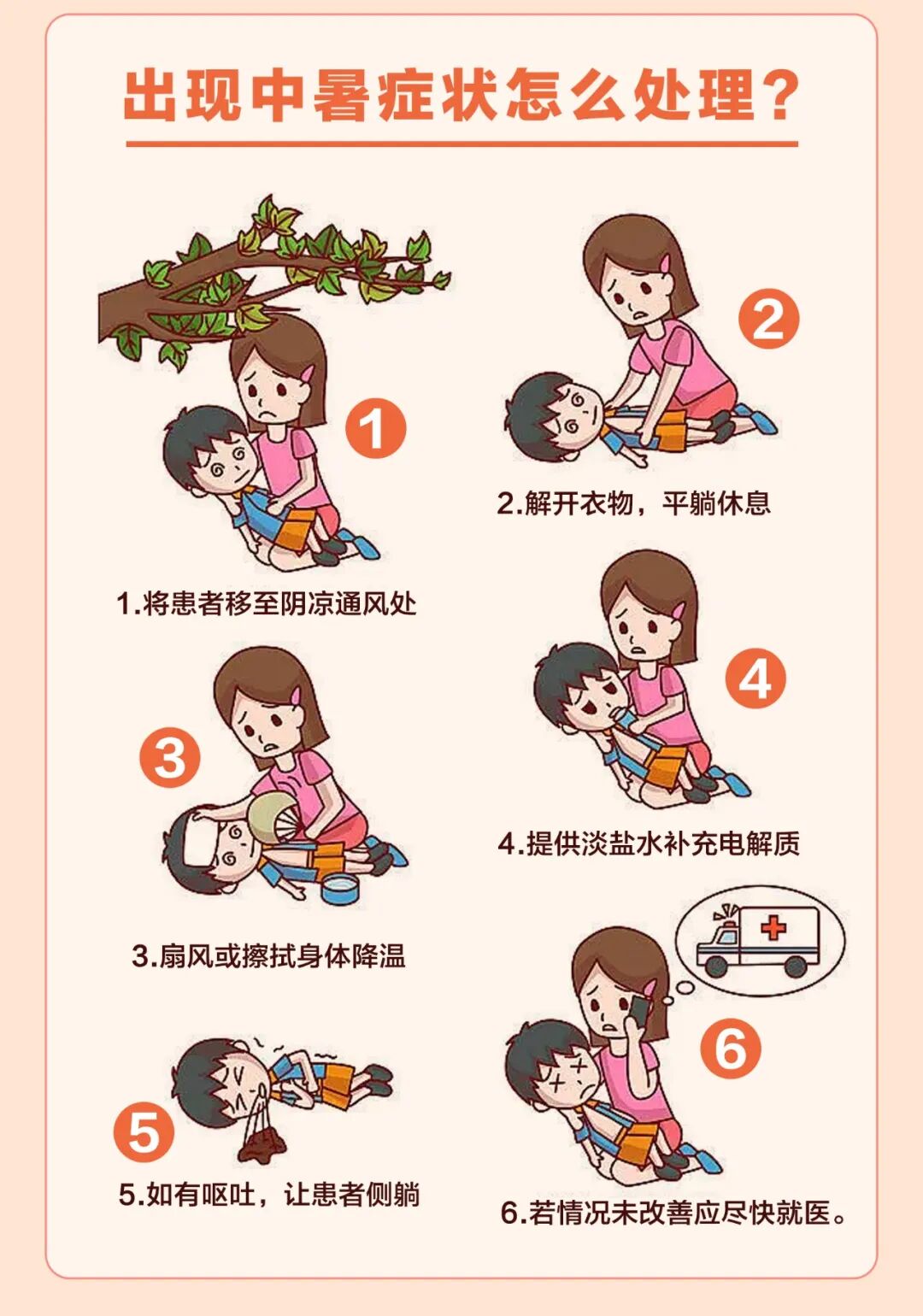 出现中暑症状怎么处理？

1

1.将患者移至阴凉通风处

2

2.解开衣物，平躺休息

3

3.扇风或擦拭身体降温

4

4.提供淡盐水补充电解质

5

5.如有呕吐，让患者侧躺

6

6.若情况未改善应尽快就医。