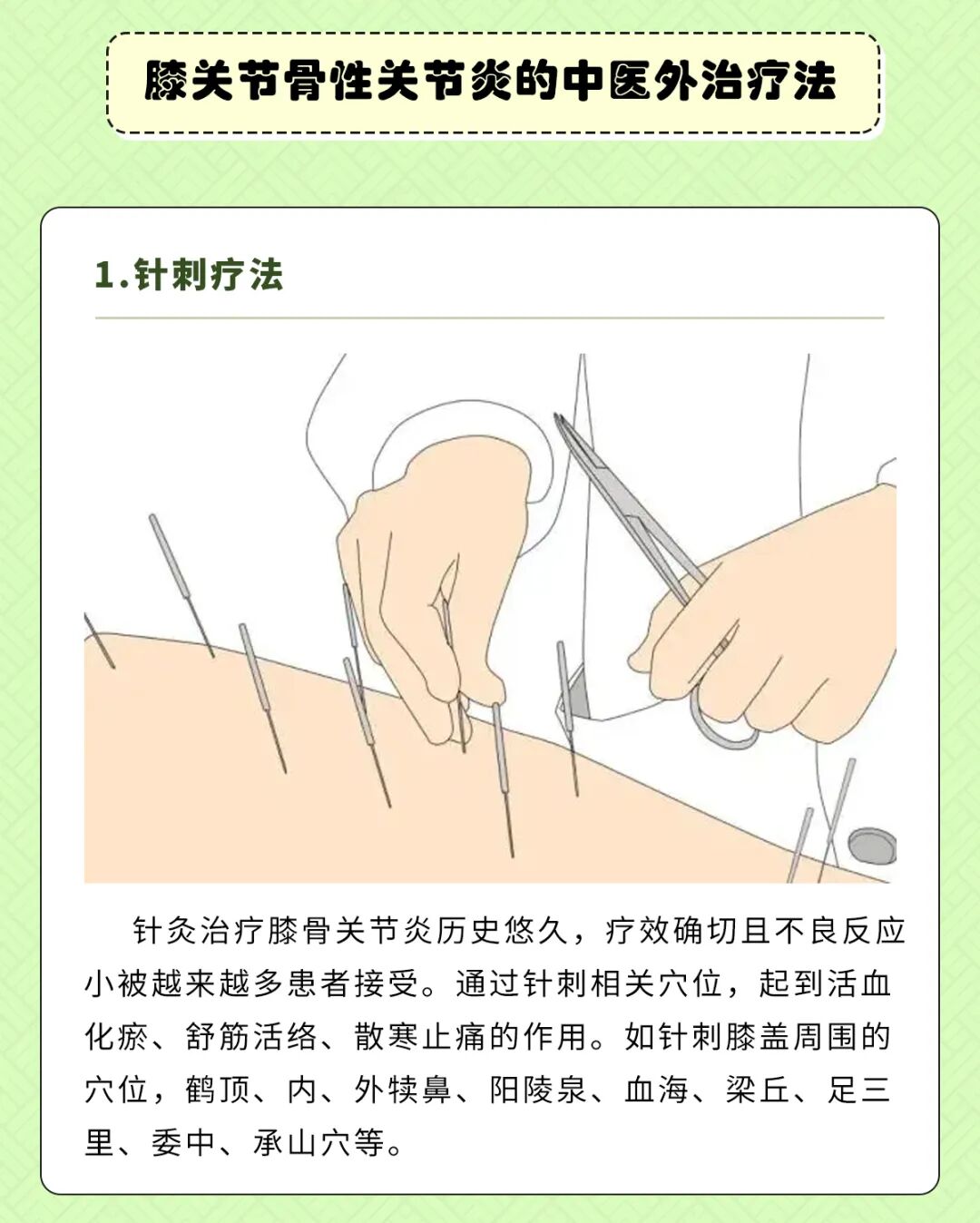 膝关节骨性关节炎的中医外治疗法

1.针刺疗法

针灸治疗膝骨关节炎历史悠久，疗效确切且不良反应小被越来越多患者接受。通过针刺相关穴位，起到活血化瘀、舒筋活络、散寒止痛的作用。如针刺膝盖周围的穴位，鹤顶、内、外犊鼻、阳陵泉、血海、梁丘、足三里、委中、承山穴等。