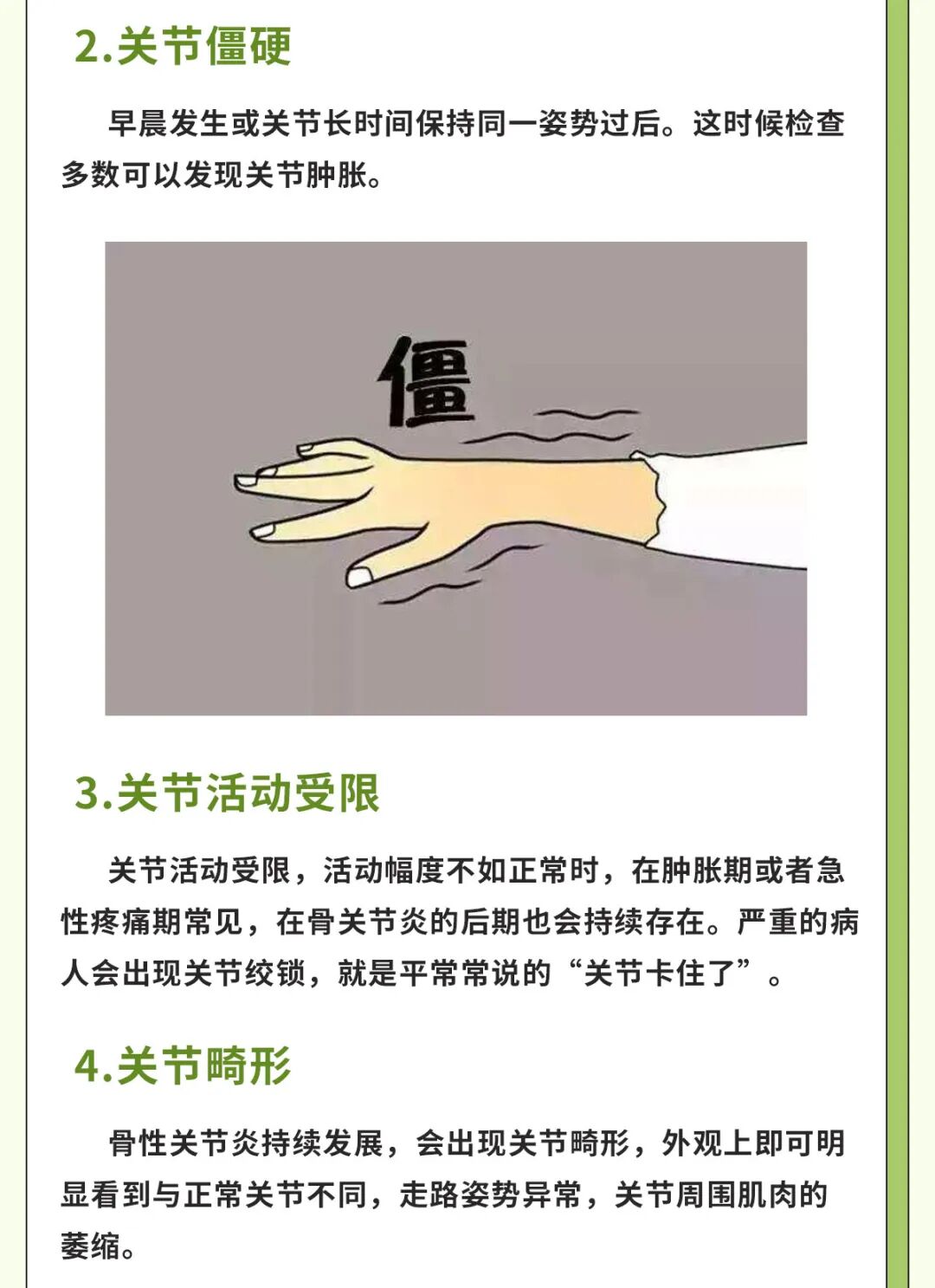 2.关节僵硬

早晨发生或关节长时间保持同一姿势过后。这时候检查多数可以发现关节肿胀。

僵

3.关节活动受限

关节活动受限，活动幅度不如正常时，在肿胀期或者急性疼痛期常见，在骨关节炎的后期也会持续存在。严重的病人会出现关节绞锁，就是平常常说的“关节卡住了”。

4.关节畸形

骨性关节炎持续发展，会出现关节畸形，外观上即可明显看到与正常关节不同，走路姿势异常，关节周围肌肉的萎缩。