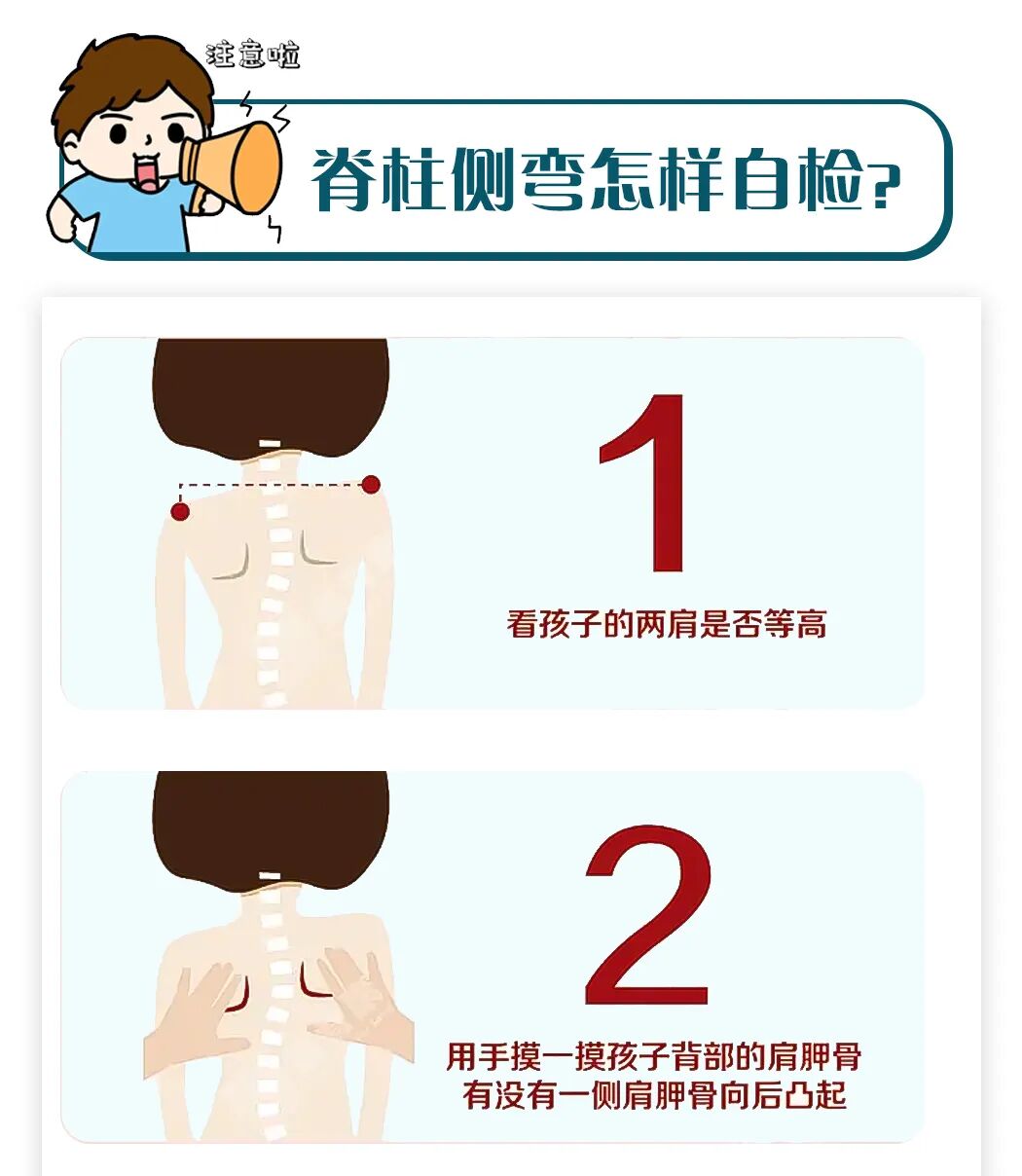 注意啦

脊柱侧弯怎样自检?

1

看孩子的两肩是否等高

2

用手摸一摸孩子背部的肩胛骨
有没有一侧肩胛骨向后凸起