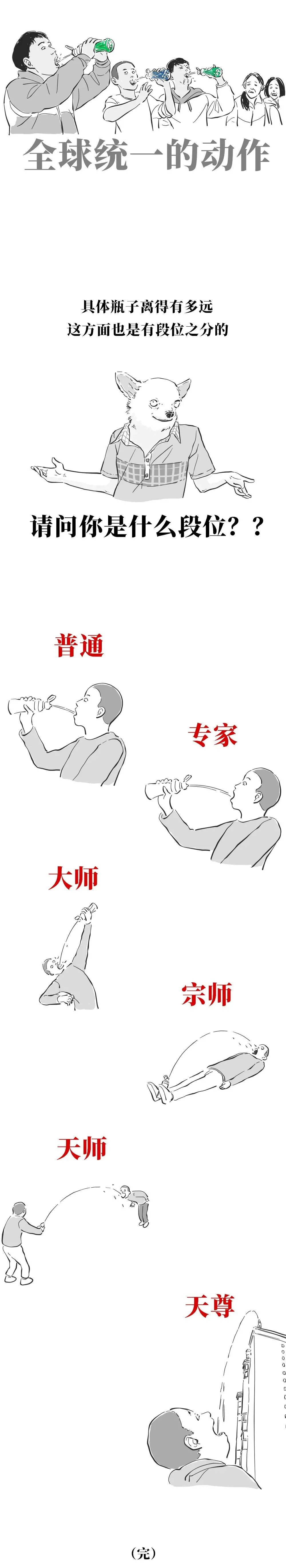 全球统一的动作

具体瓶子离得有多远
这方面也是有段位之分的

请问你是什么段位？？

普通

专家

大师

宗师

天师

天尊

（完）