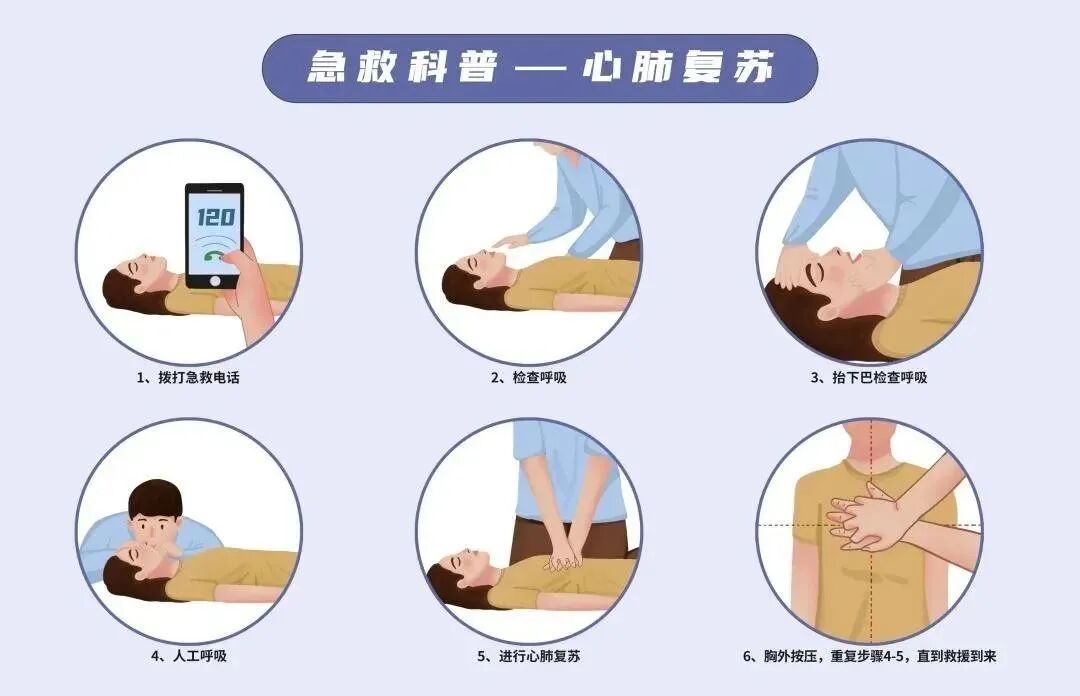 急救科普 — 心肺复苏

120

1、拨打急救电话

2、检查呼吸

3、抬下巴检查呼吸

4、人工呼吸

5、进行心肺复苏

6、胸外按压，重复步骤4-5，直到救援到来