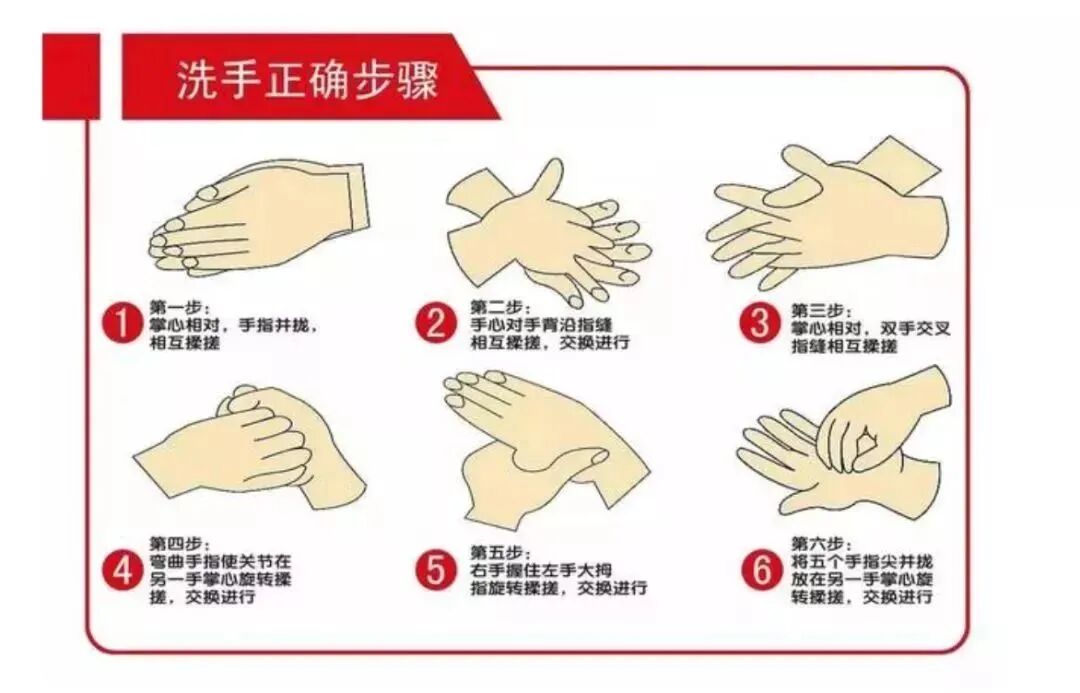 洗手正确步骤

1 第一步：掌心相对，手指并拢，相互揉搓

2 第二步：手心对手背沿指缝相互揉搓，交换进行

3 第三步：掌心相对，双手交叉指缝相互揉搓

4 第四步：弯曲手指使关节在另一手掌心旋转揉搓，交换进行

5 第五步：右手握住左手大拇指旋转揉搓，交换进行

6 第六步：将五个手指尖并拢放在另一手掌心旋转揉搓，交换进行