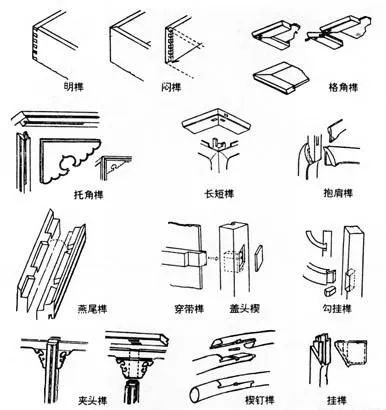 明榫 闷榫 格角榫

托角榫 长短榫 抱肩榫

燕尾榫 穿带榫 盖头楔 勾挂榫

夹头榫 楔钉榫 挂榫