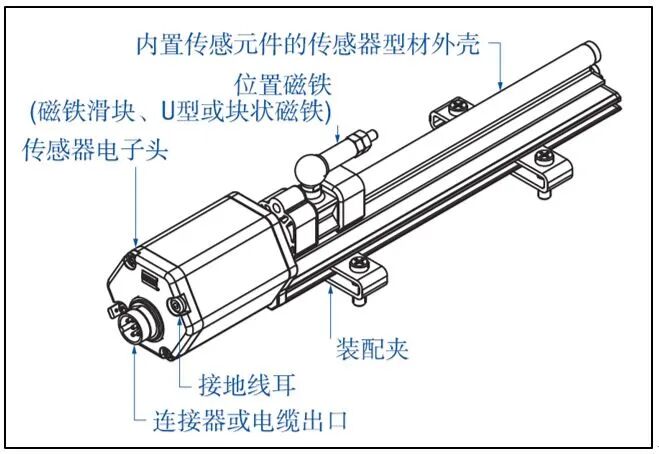 内置传感元件的传感器型材外壳

位置磁铁
(磁铁滑块、U型或块状磁铁)

传感器电子头

装配夹

接地线耳

连接器或电缆出口