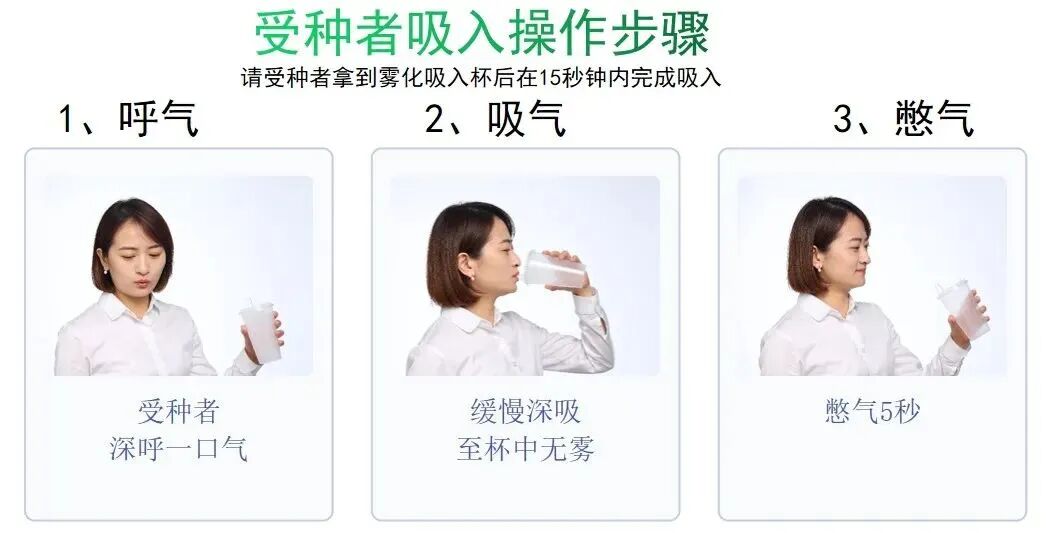 受种者吸入操作步骤

请受种者拿到雾化吸入杯后在15秒钟内完成吸入

1、呼气

受种者
深呼一口气

2、吸气

缓慢深吸
至杯中无雾

3、憋气

憋气5秒